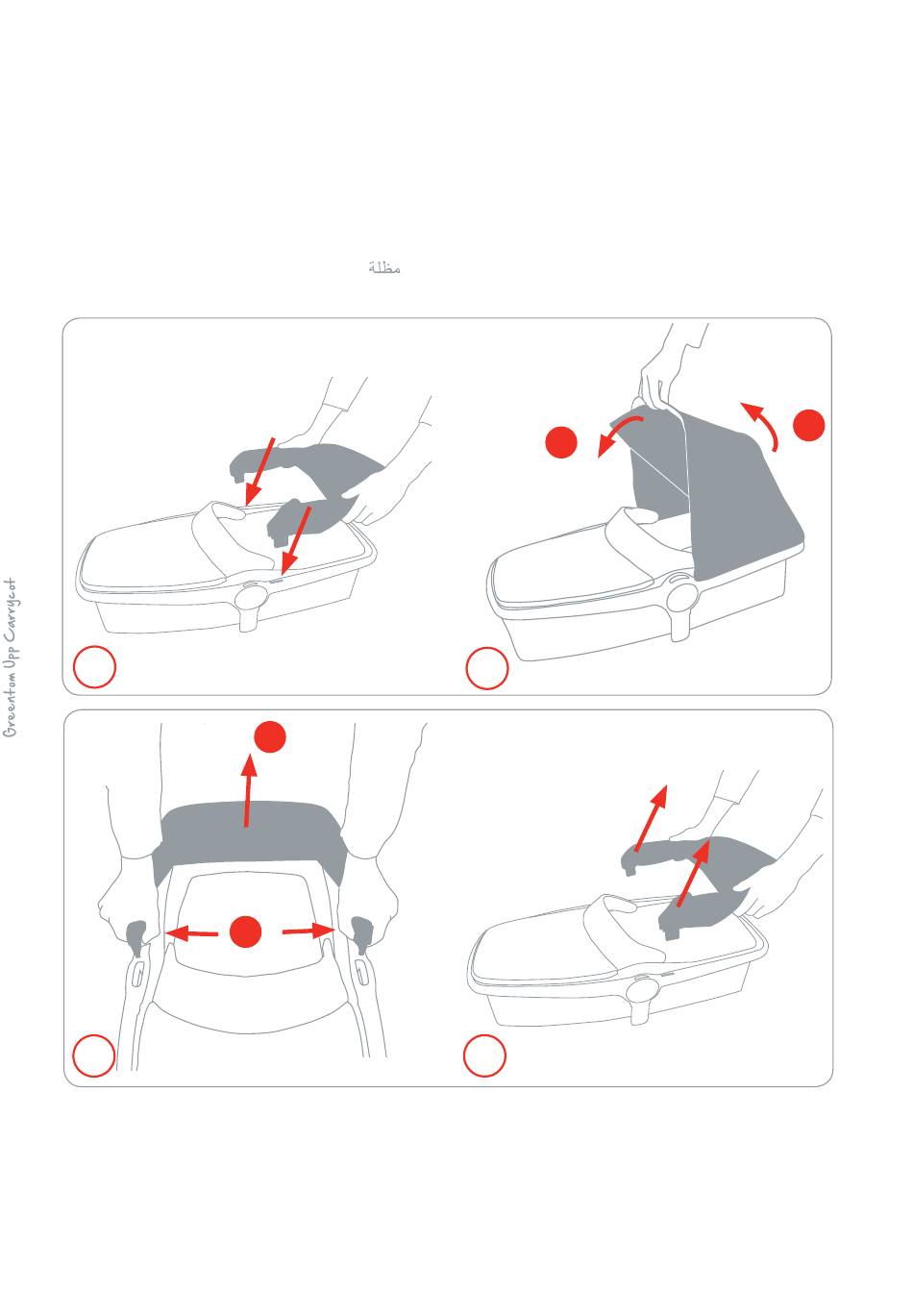 مظلة

Greentom Upp Carrycot