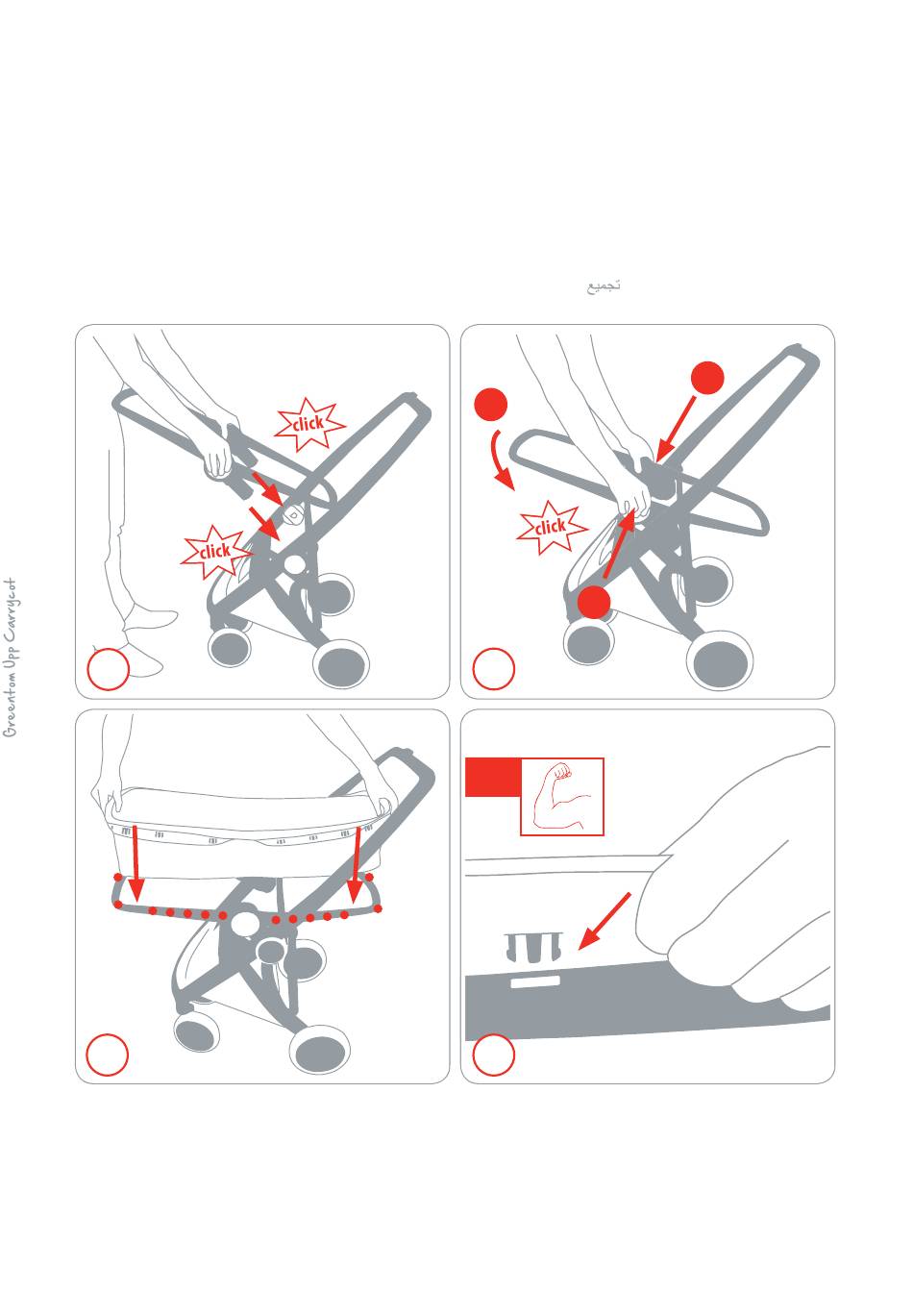 تجميع

Greentom Upp Carrycot

click

click

click