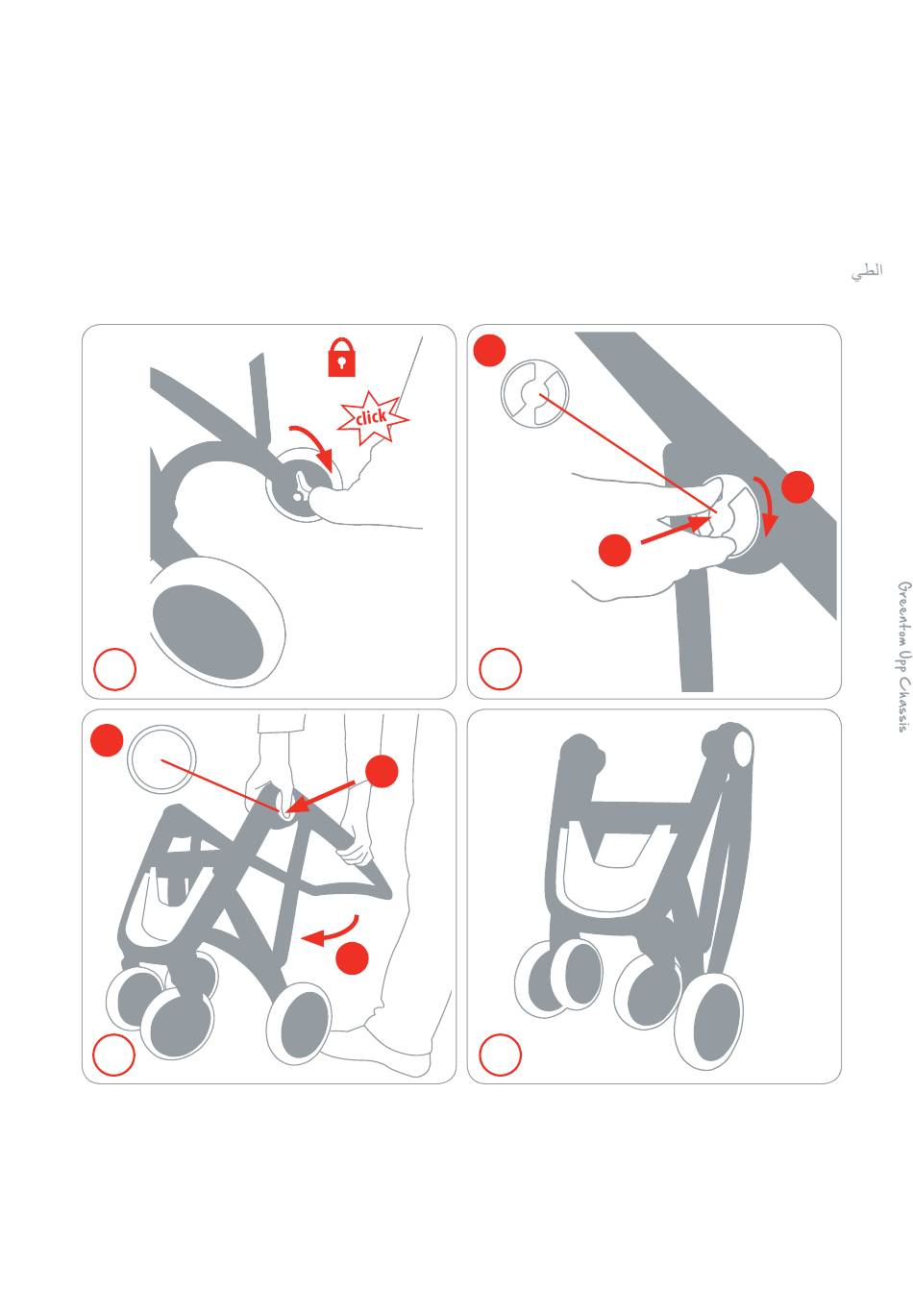 الطي

click

Greentom Upp Chassis