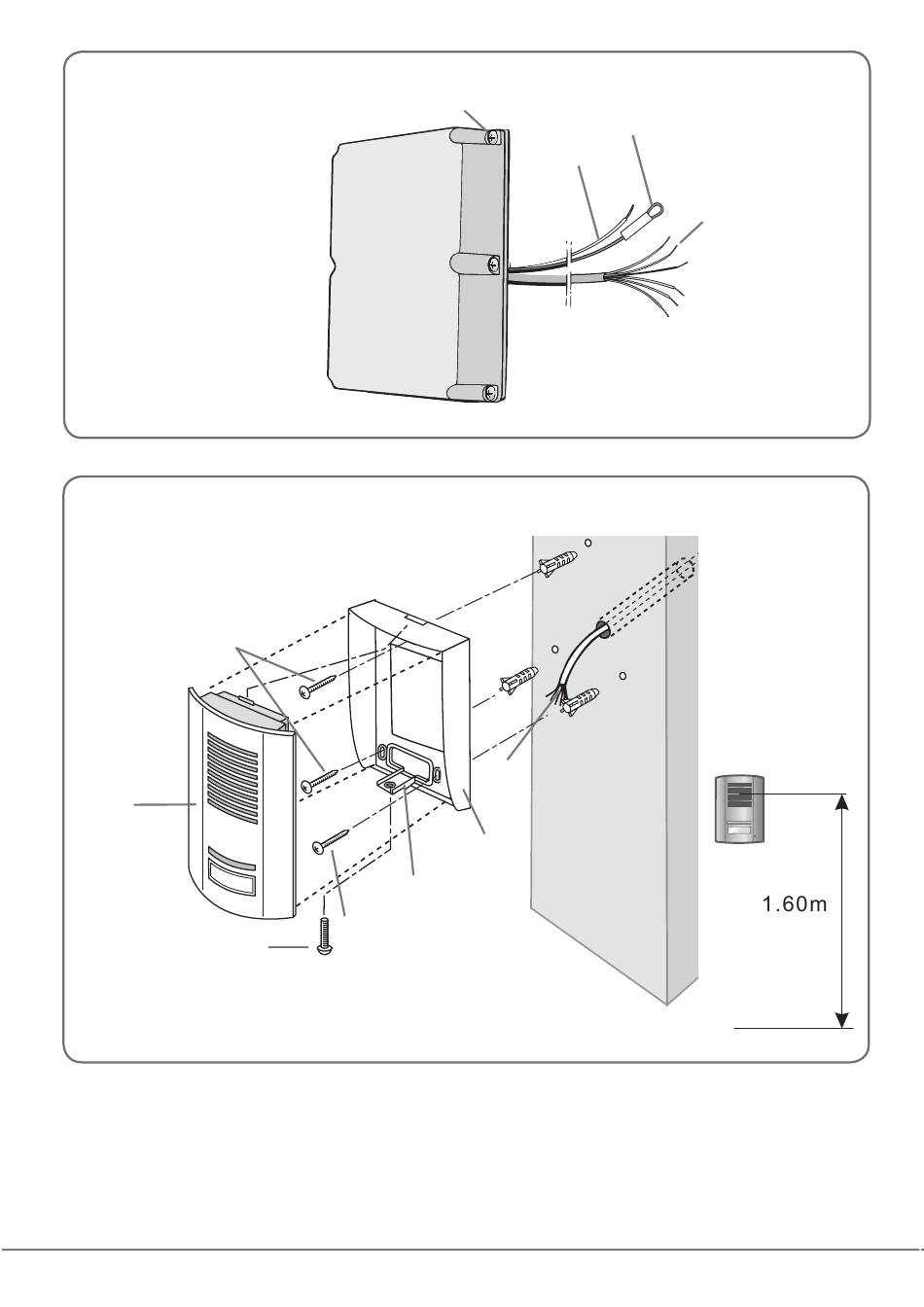 1.60m