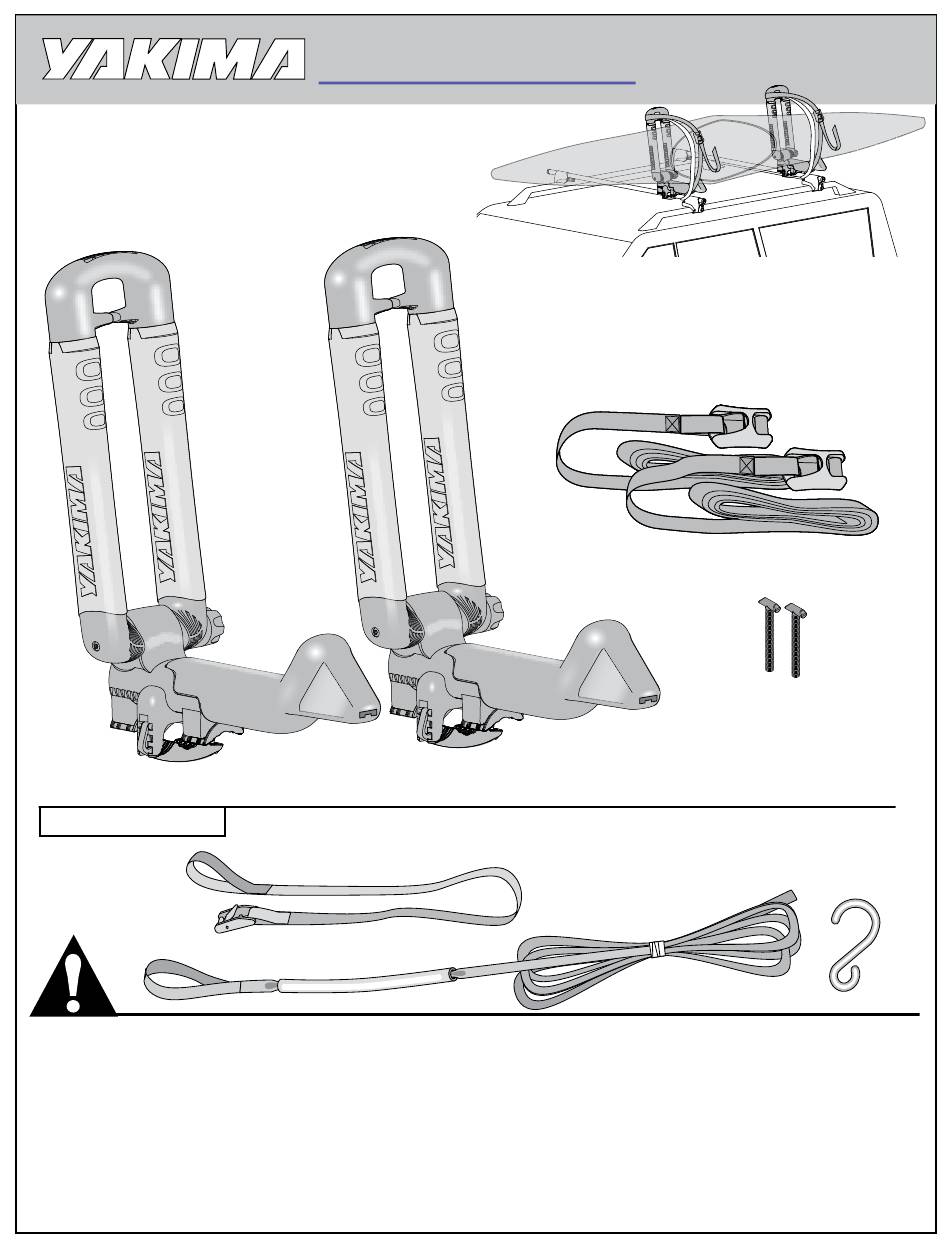 YAKIMA

YAKIMA

YAKIMA

YAKIMA

YAKIMA