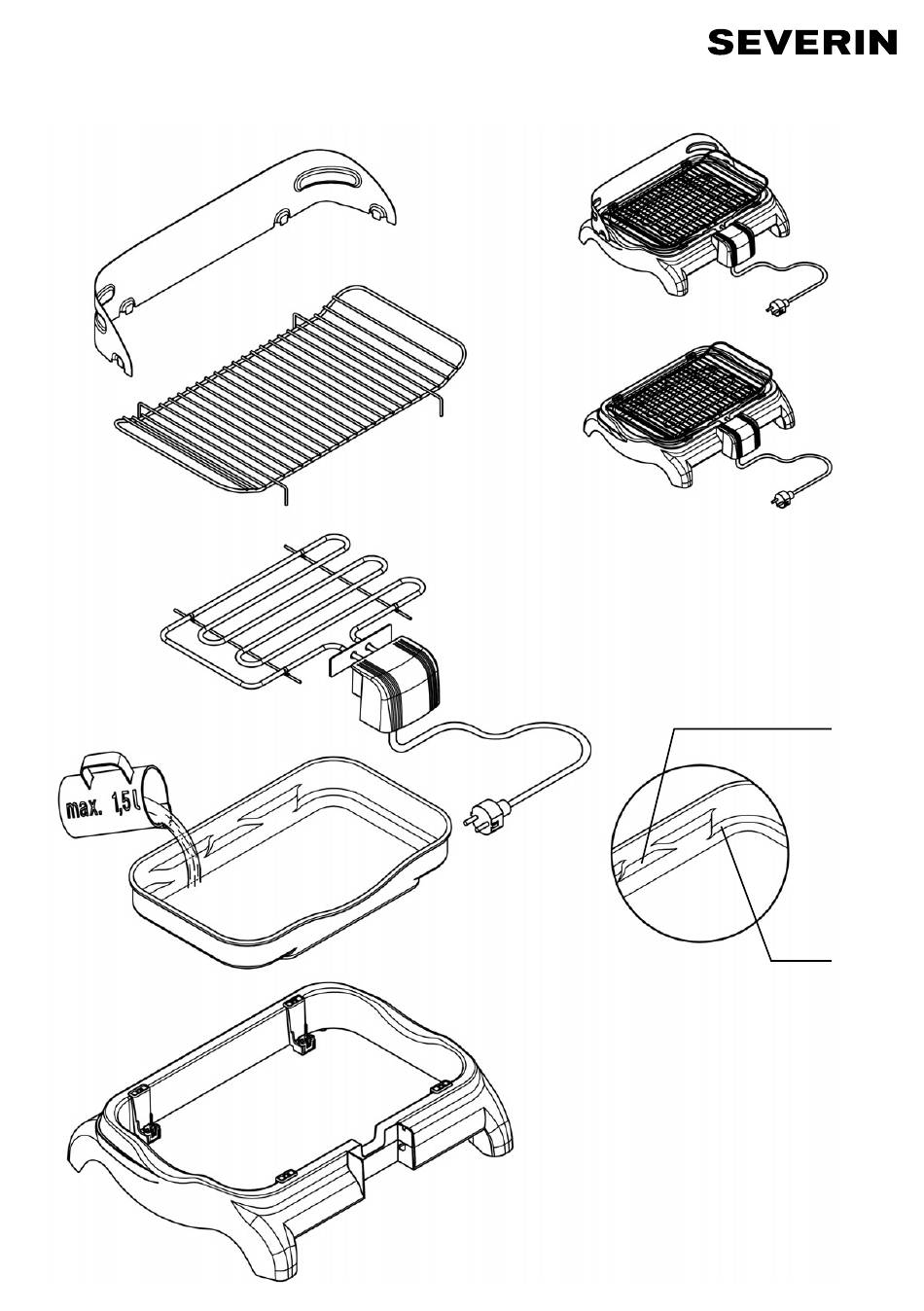 SEVERIN

max. 1,5 l