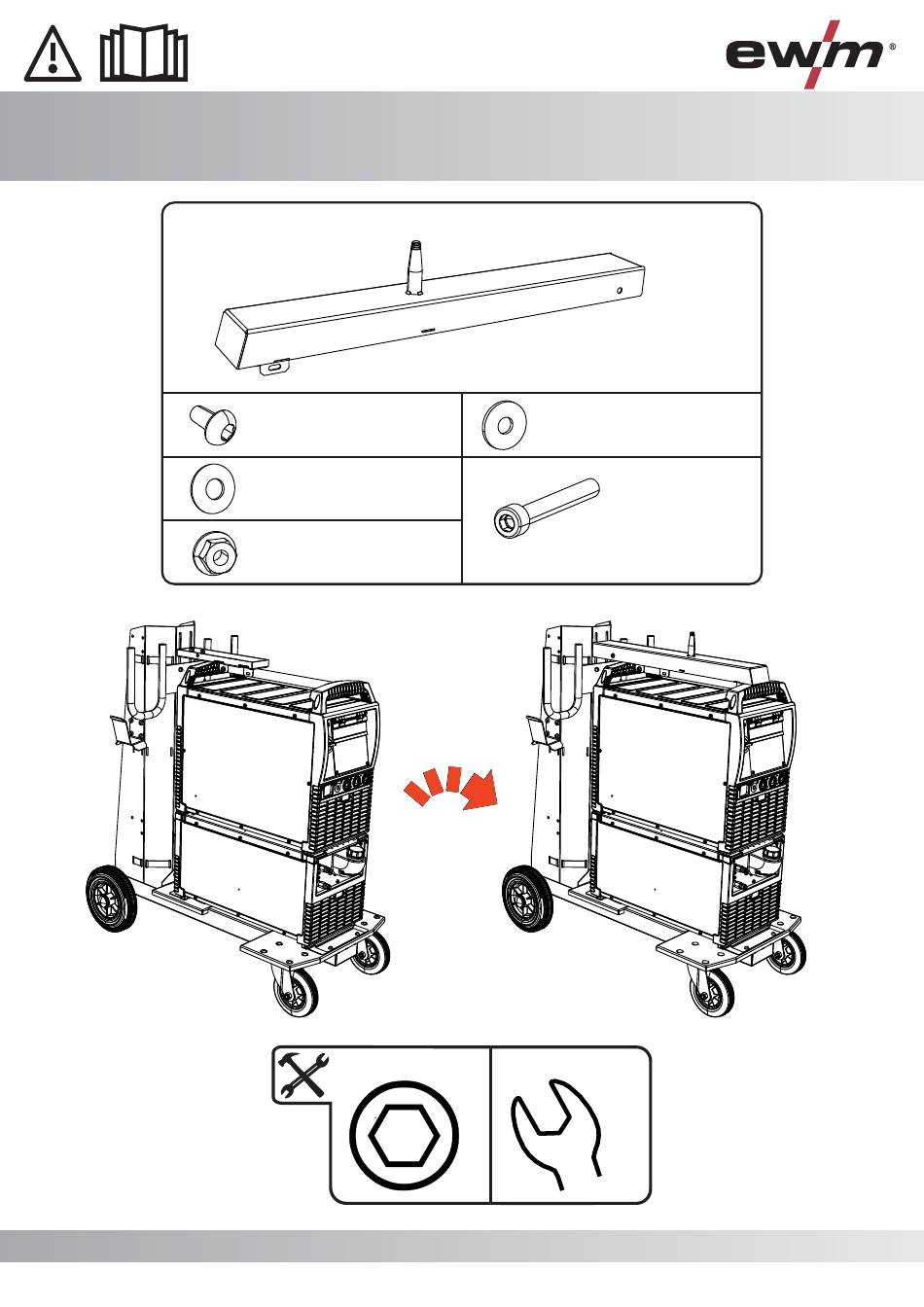 ewm®