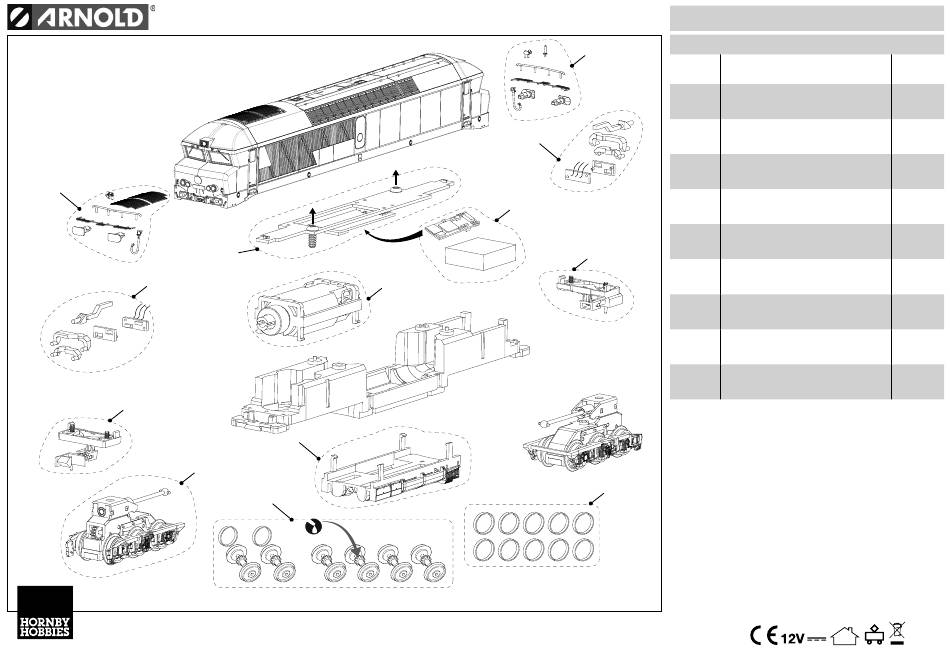 ARNOLD®

HORNBY HOBBIES

CE 12V