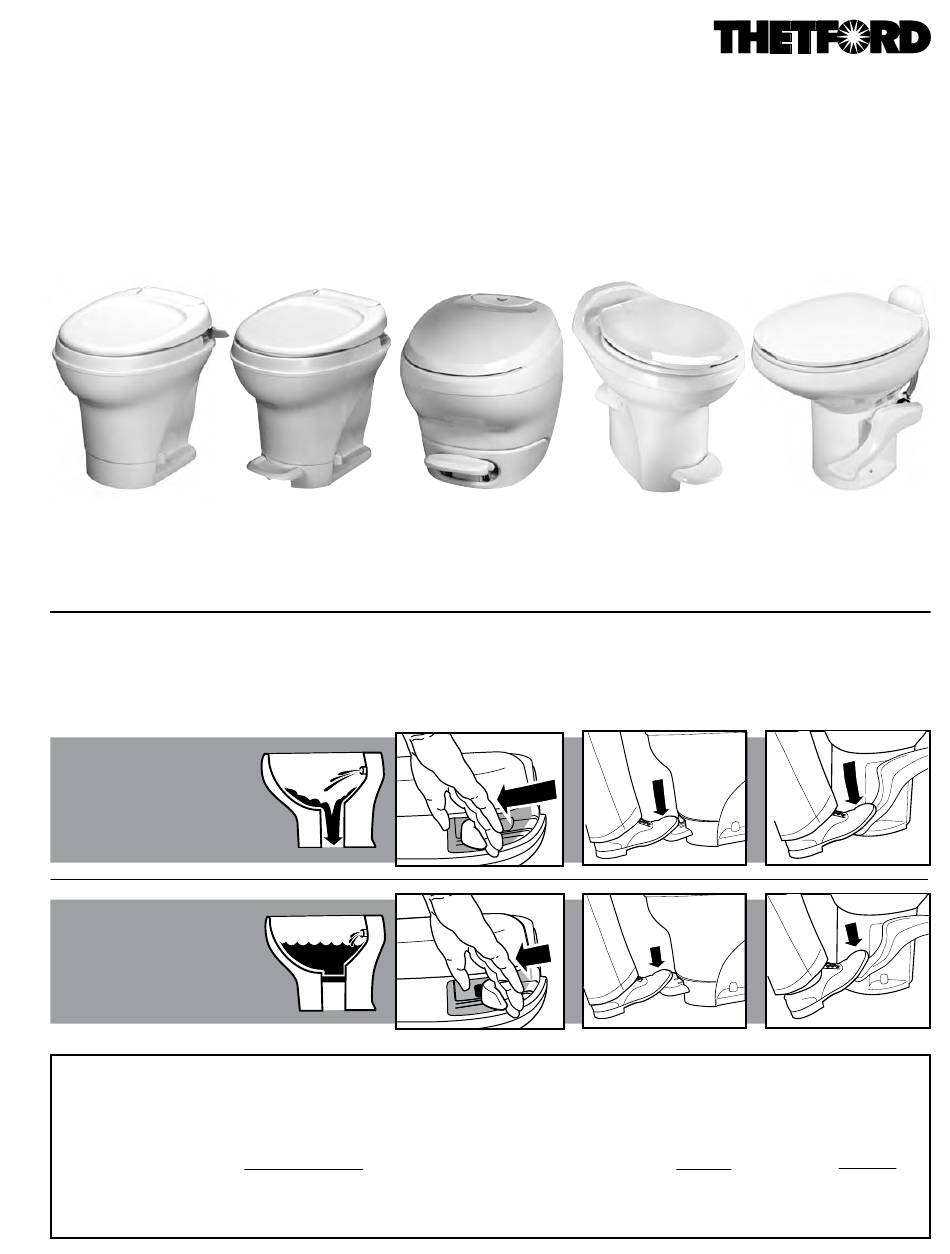 THETFORD