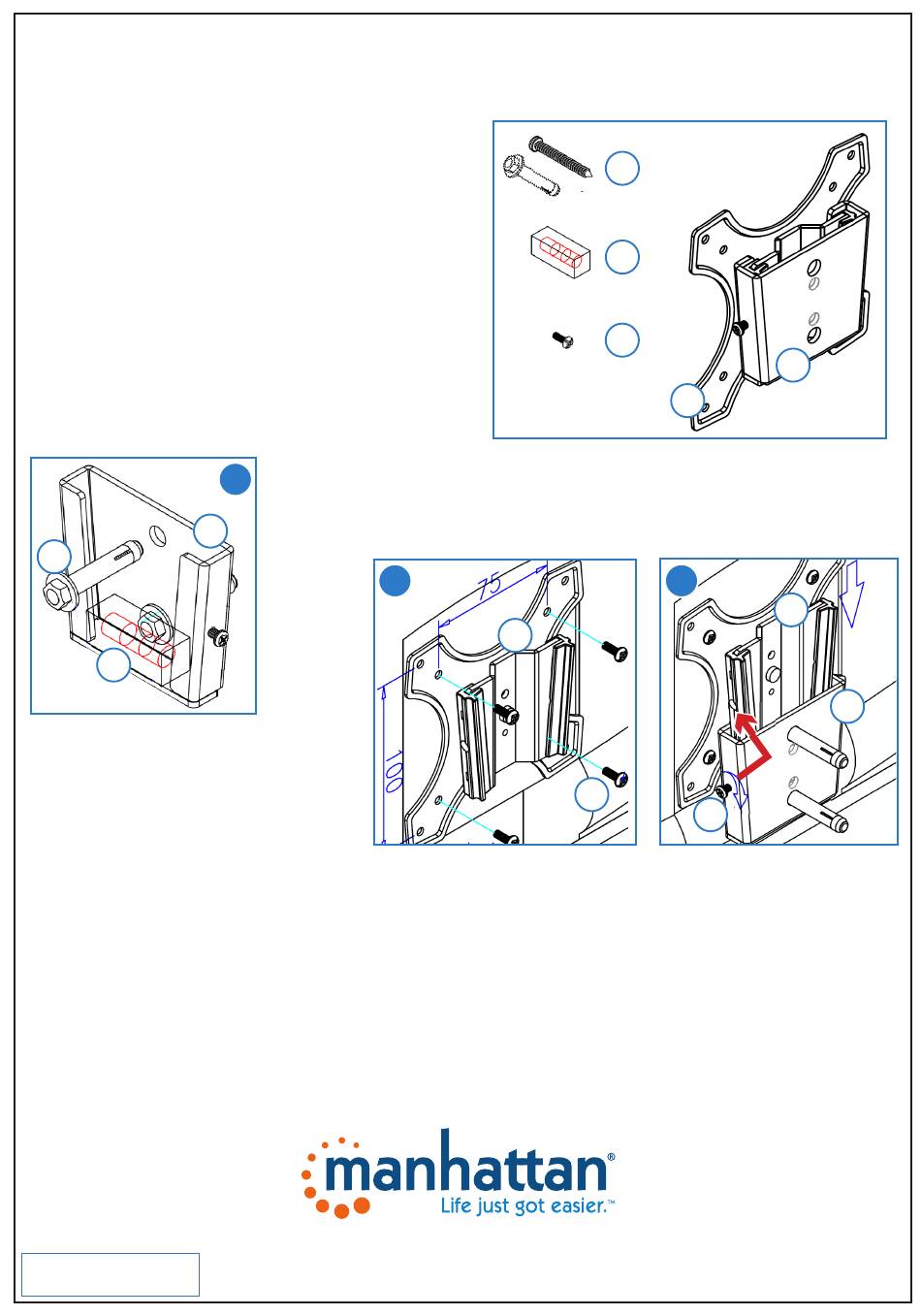 75

100

manhattan®
Life just got easier.™