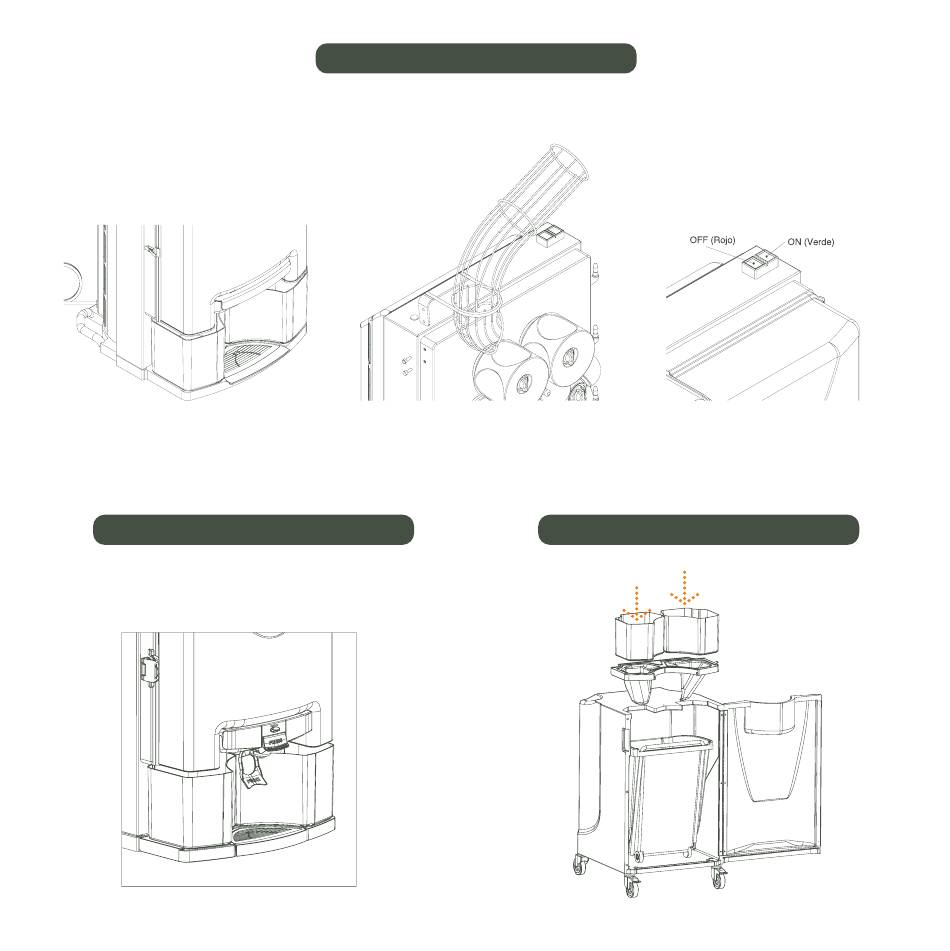 OFF (Rojo)
ON (Verde)