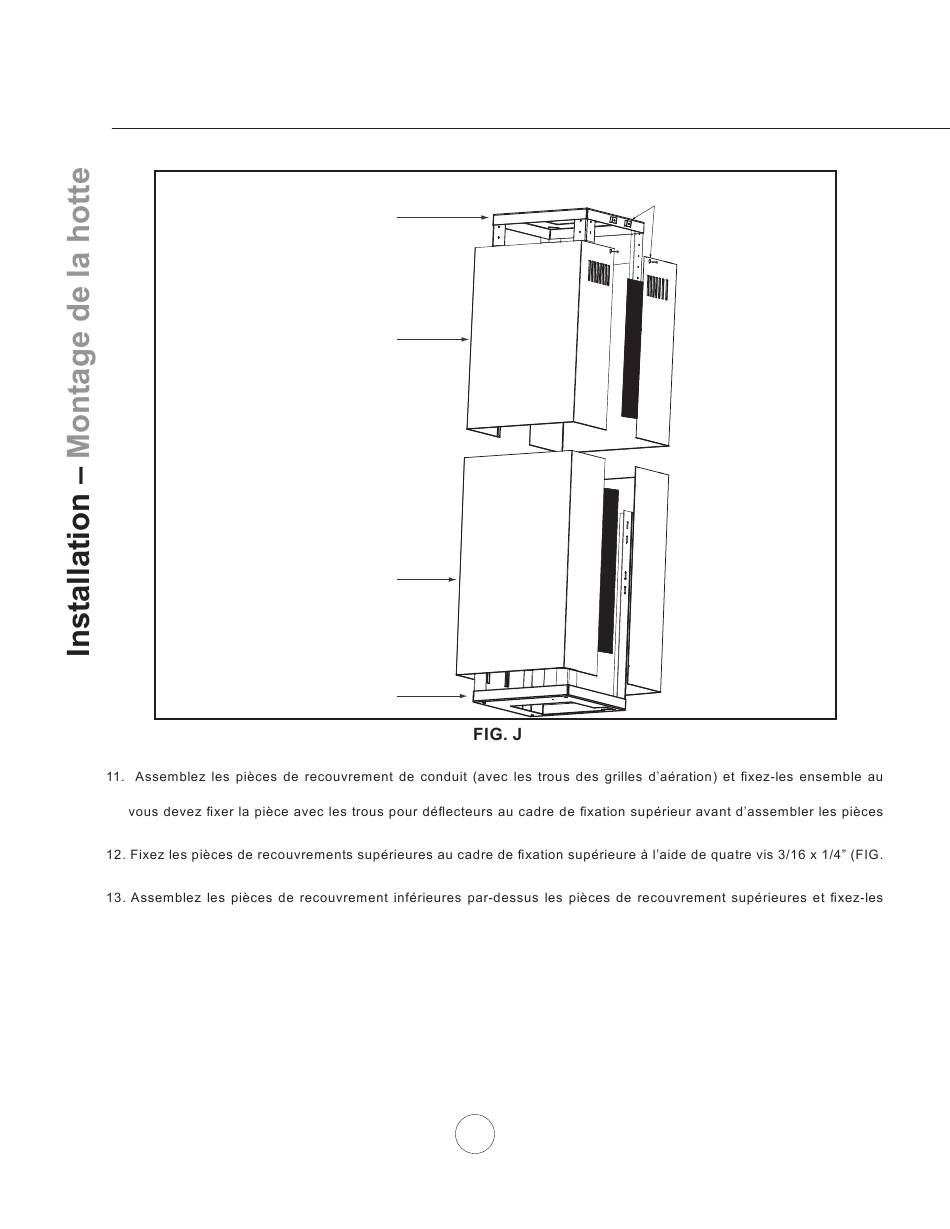 Installation – Montage de la hotte

FIG. J

11. Assemblez les pièces de recouvrement de conduit (avec les trous des grilles d'aération) et fixez-les ensemble au

vous devez fixer la pièce avec les trous pour déflecteurs au cadre de fixation supérieur avant d'assembler les pièces

12. Fixez les pièces de recouvrements supérieures au cadre de fixation supérieure à l'aide de quatre vis 3/16 x 1/4" (FIG.

13. Assemblez les pièces de recouvrement inférieures par-dessus les pièces de recouvrement supérieures et fixez-les