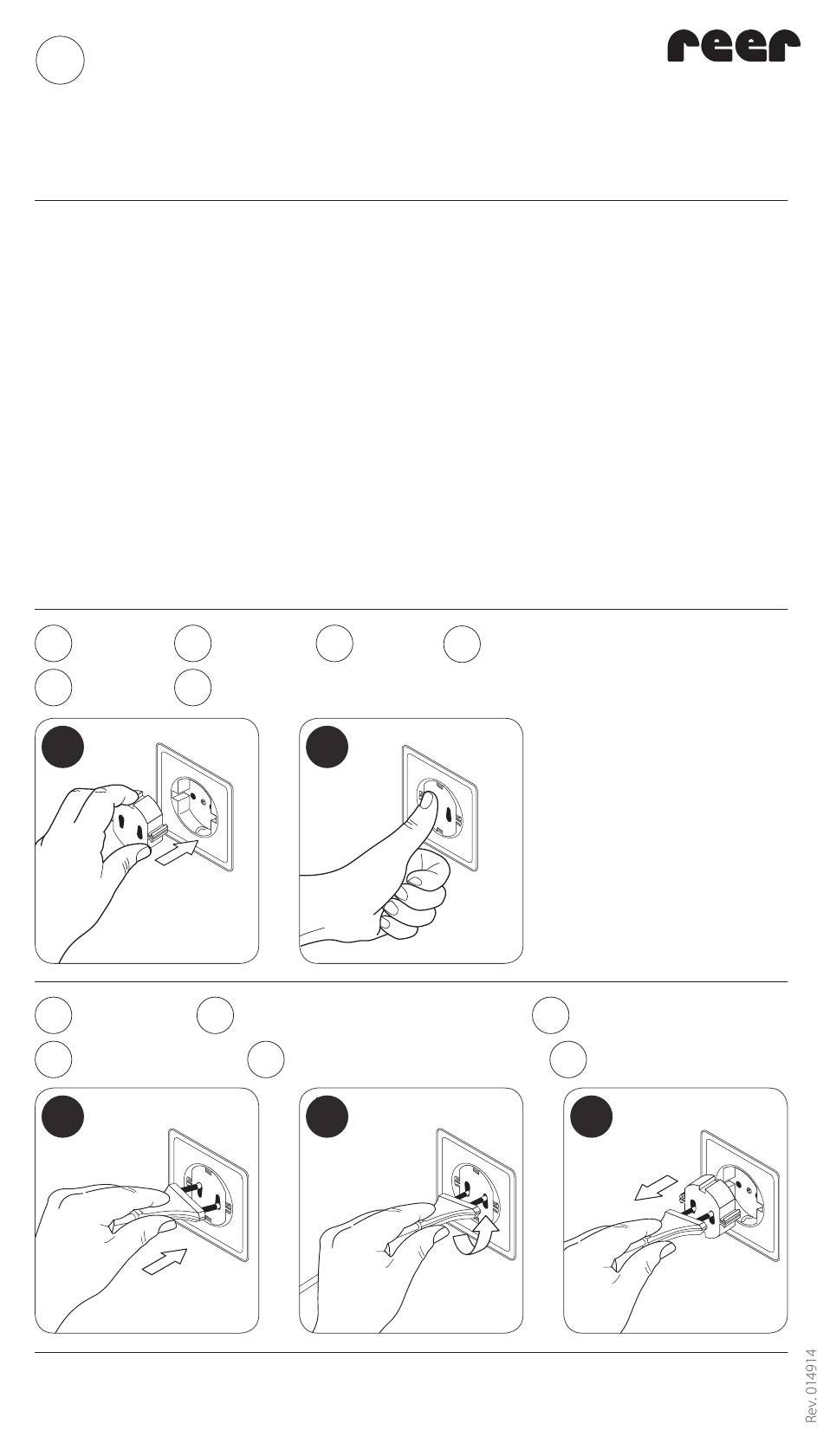 reer

Rev. 014914