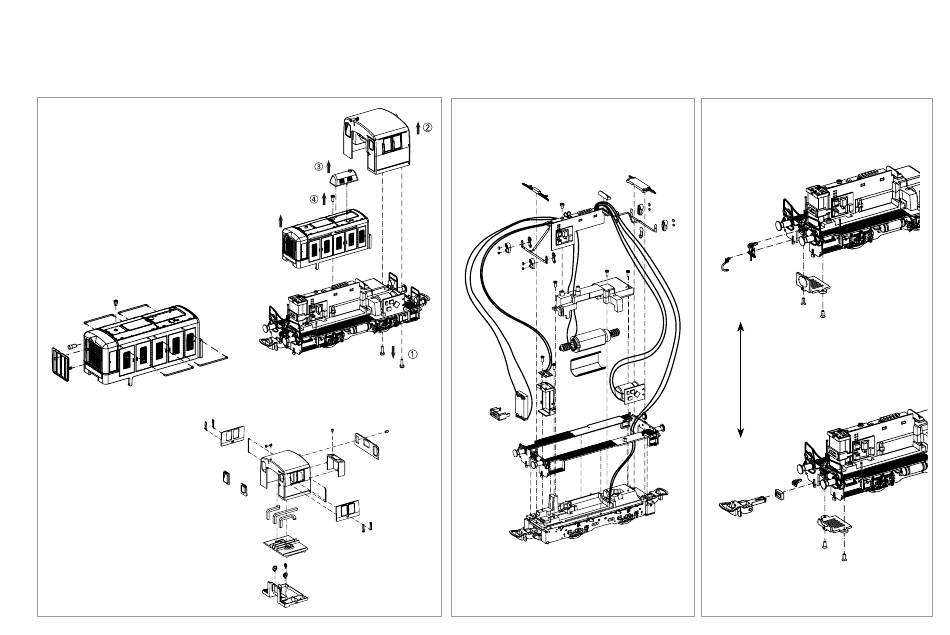 ②
③
④
①