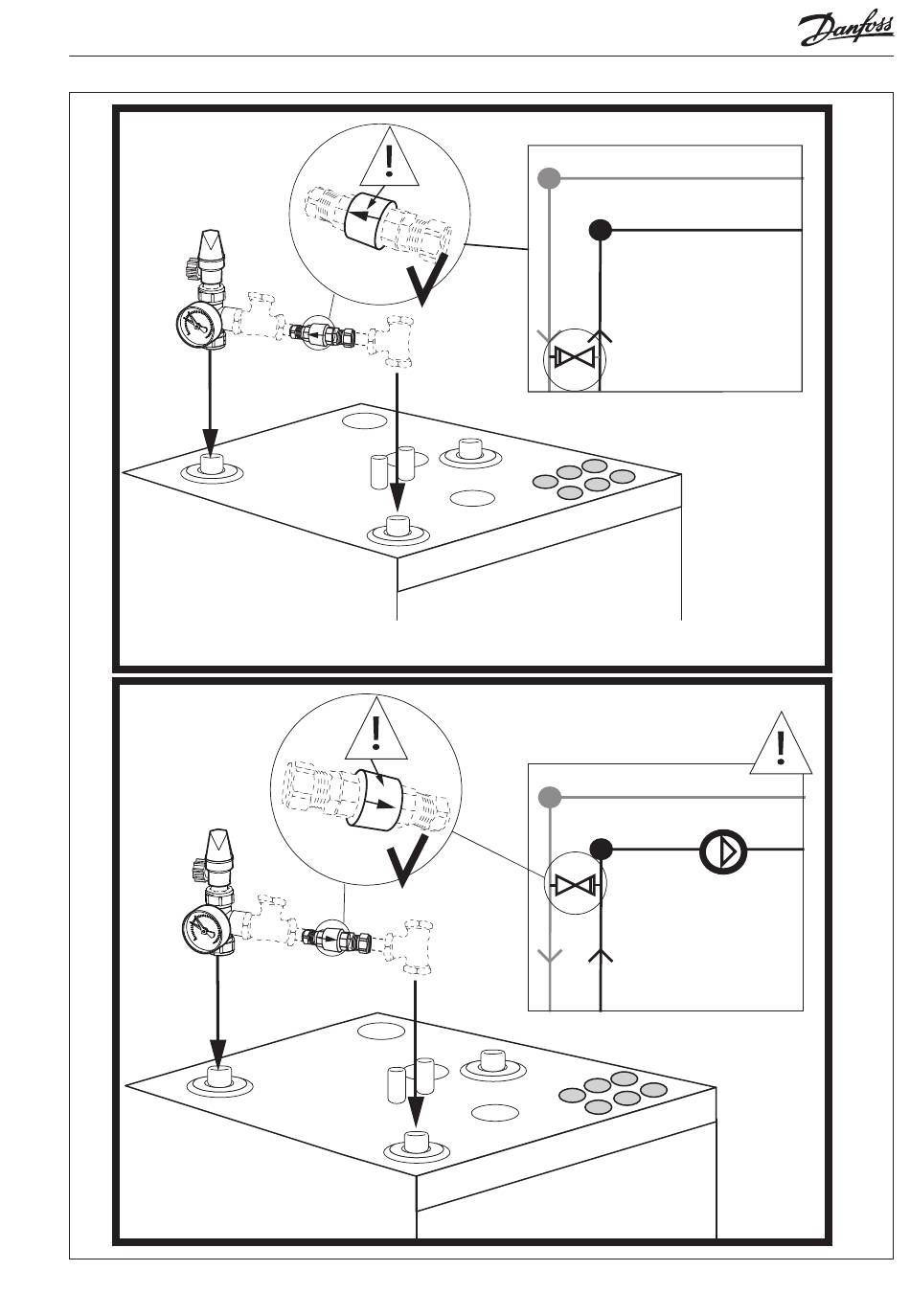 Danfoss

!

!

!