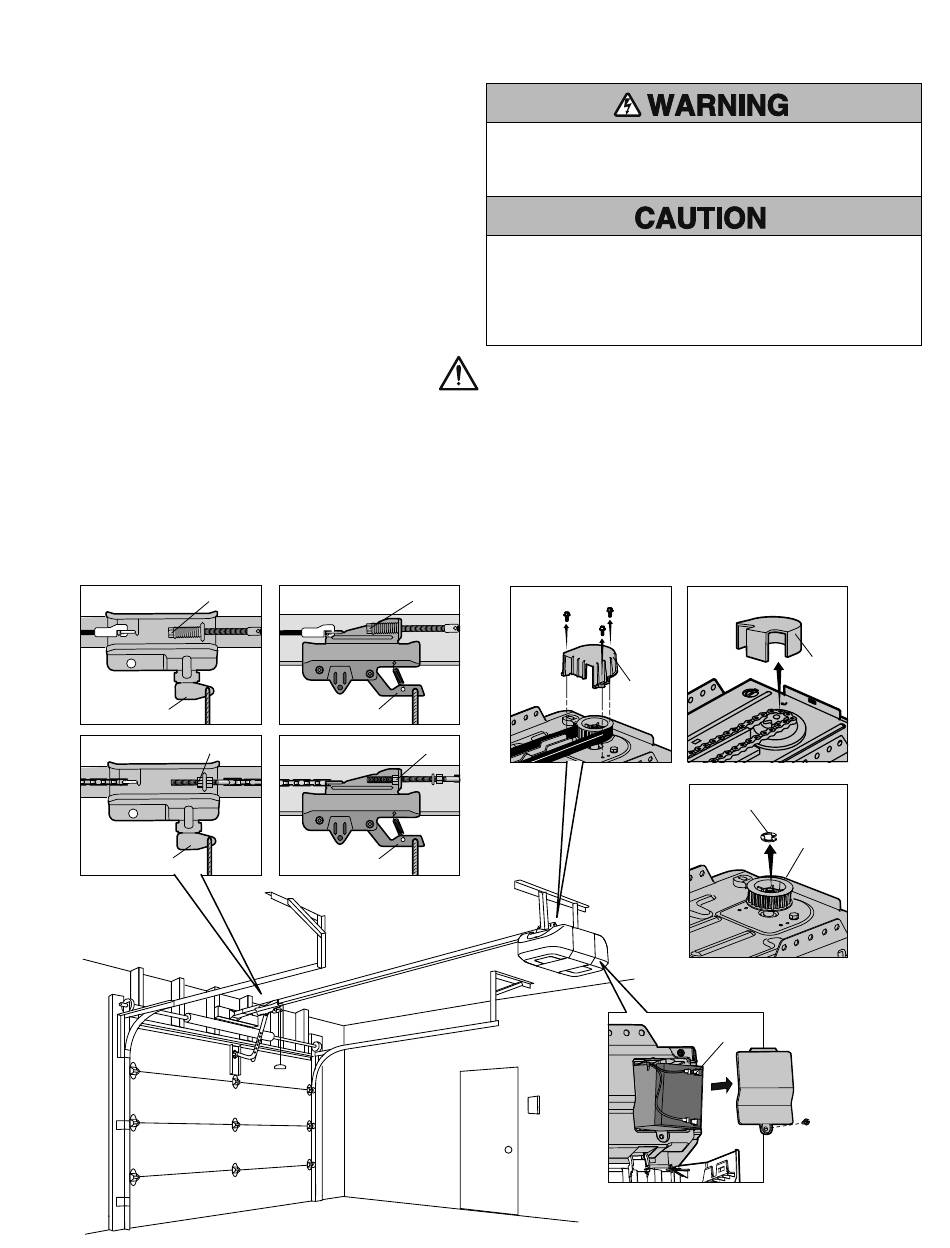 WARNING

CAUTION