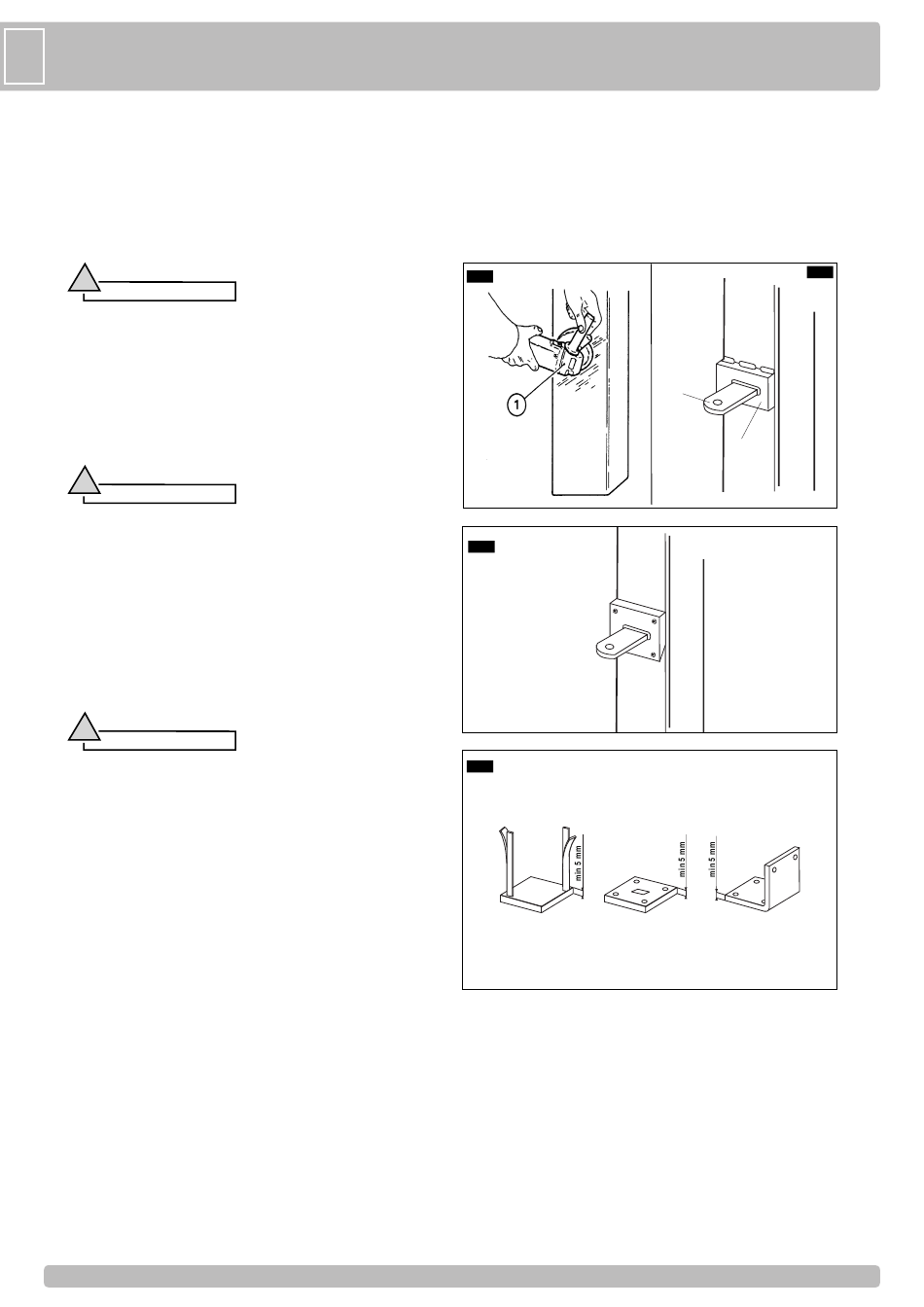 1

min 5 mm

min 5 mm

min 5 mm