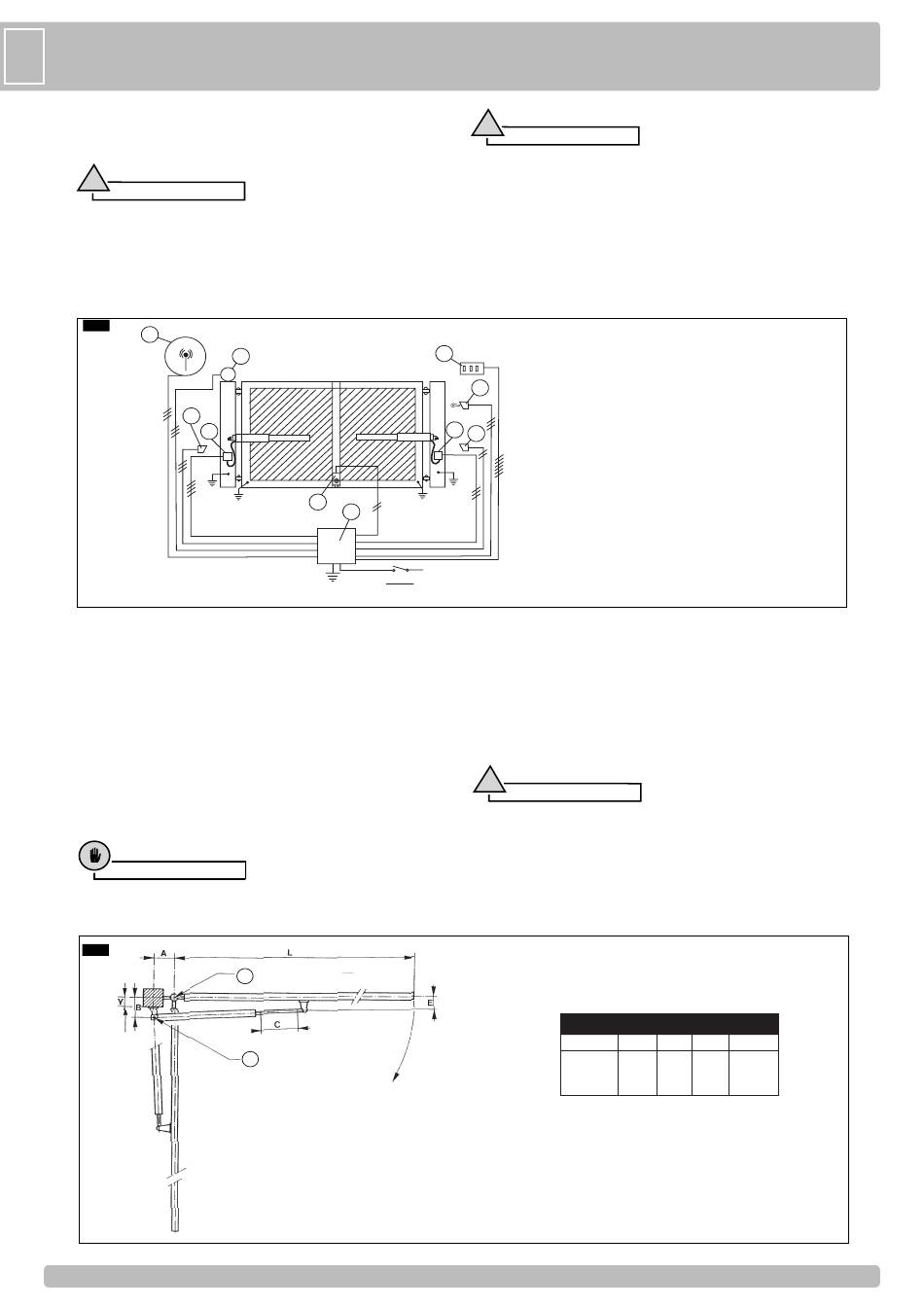 A

L

Y

B

C

E