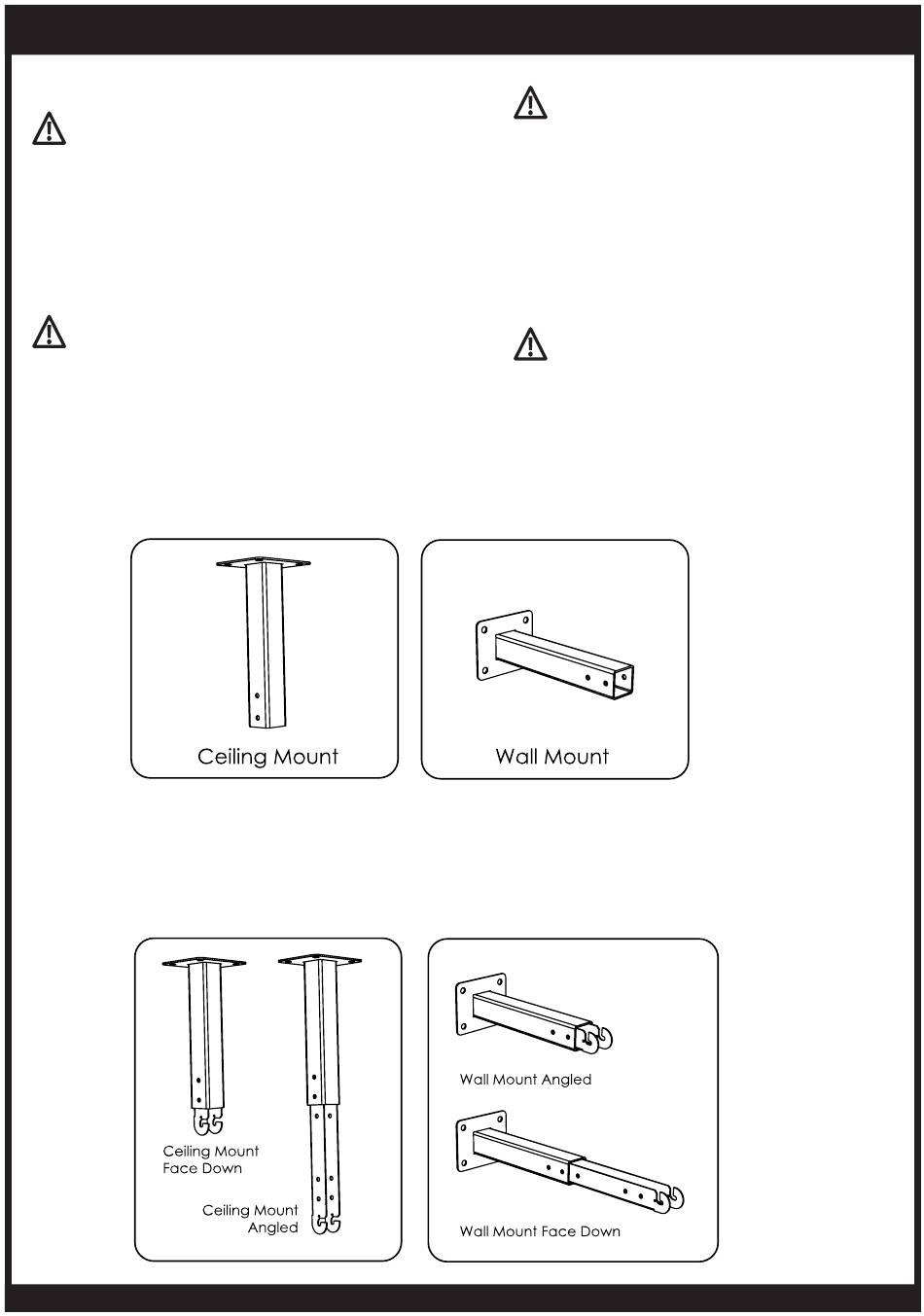 Ceiling Mount

Wall Mount

Ceiling Mount Face Down

Ceiling Mount Angled

Wall Mount Angled

Wall Mount Face Down