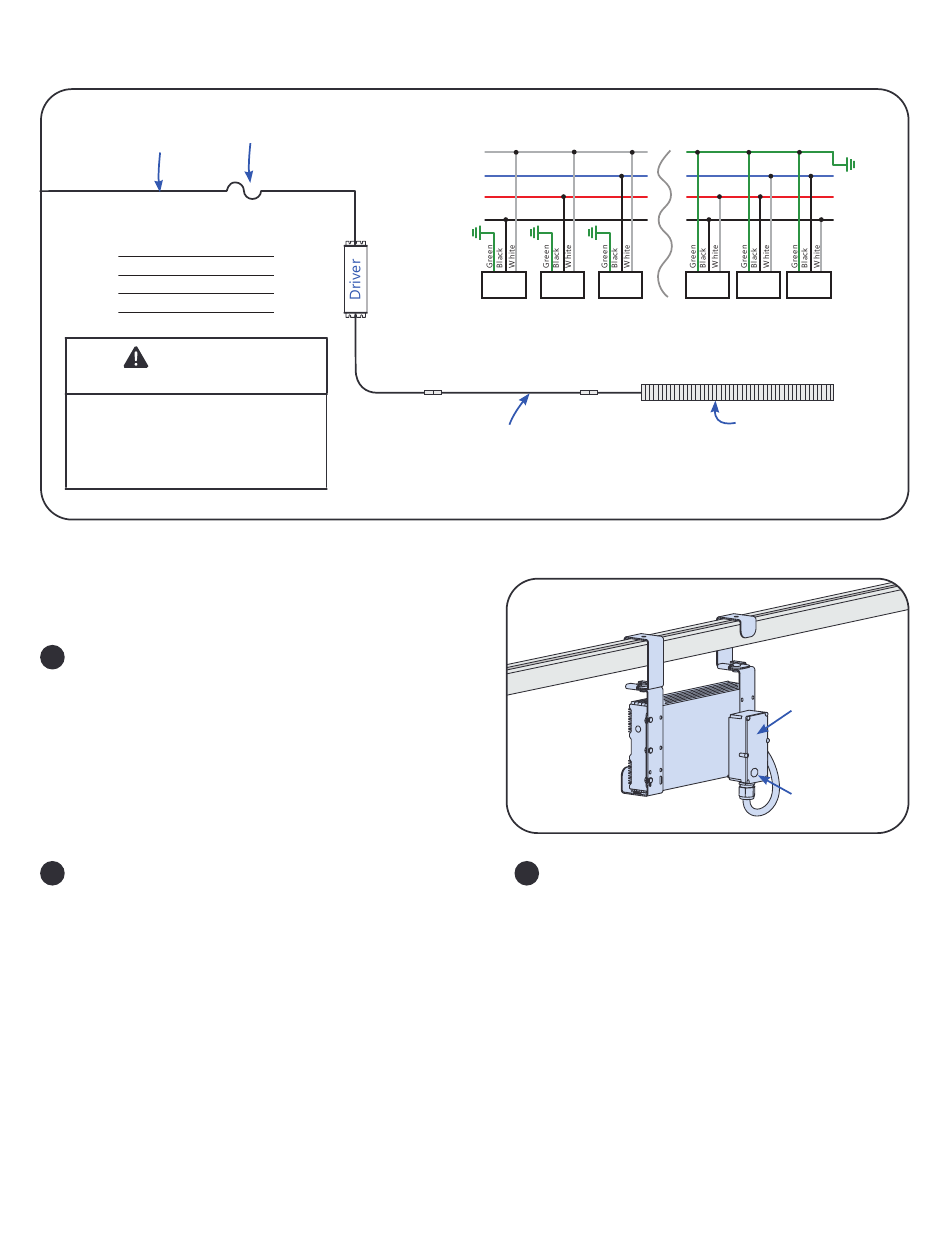 Driver

Green Black White
Green Black White
Green Black White
Green Black White
Green Black White
Green Black White