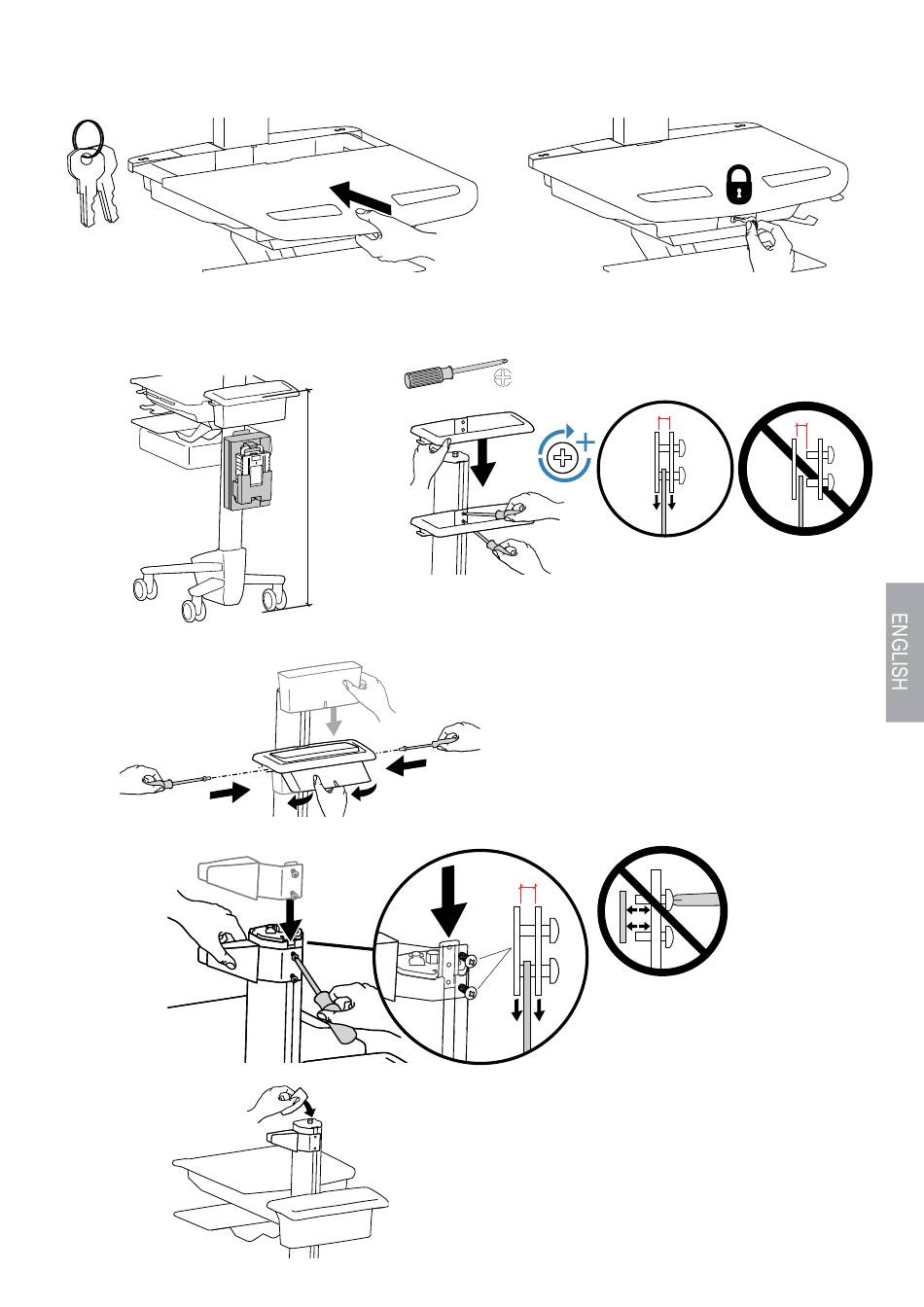 ENGLISH