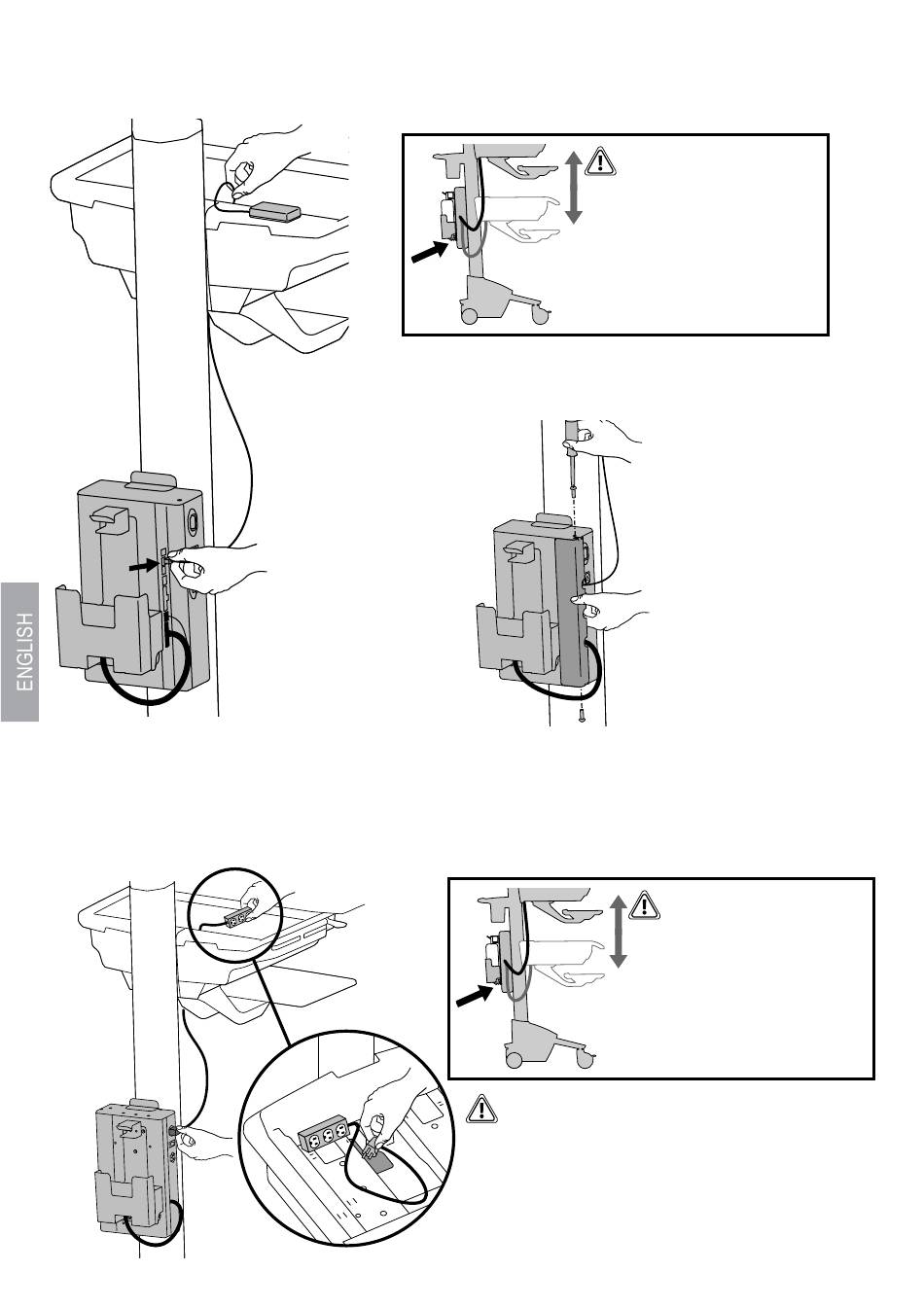 ENGLISH