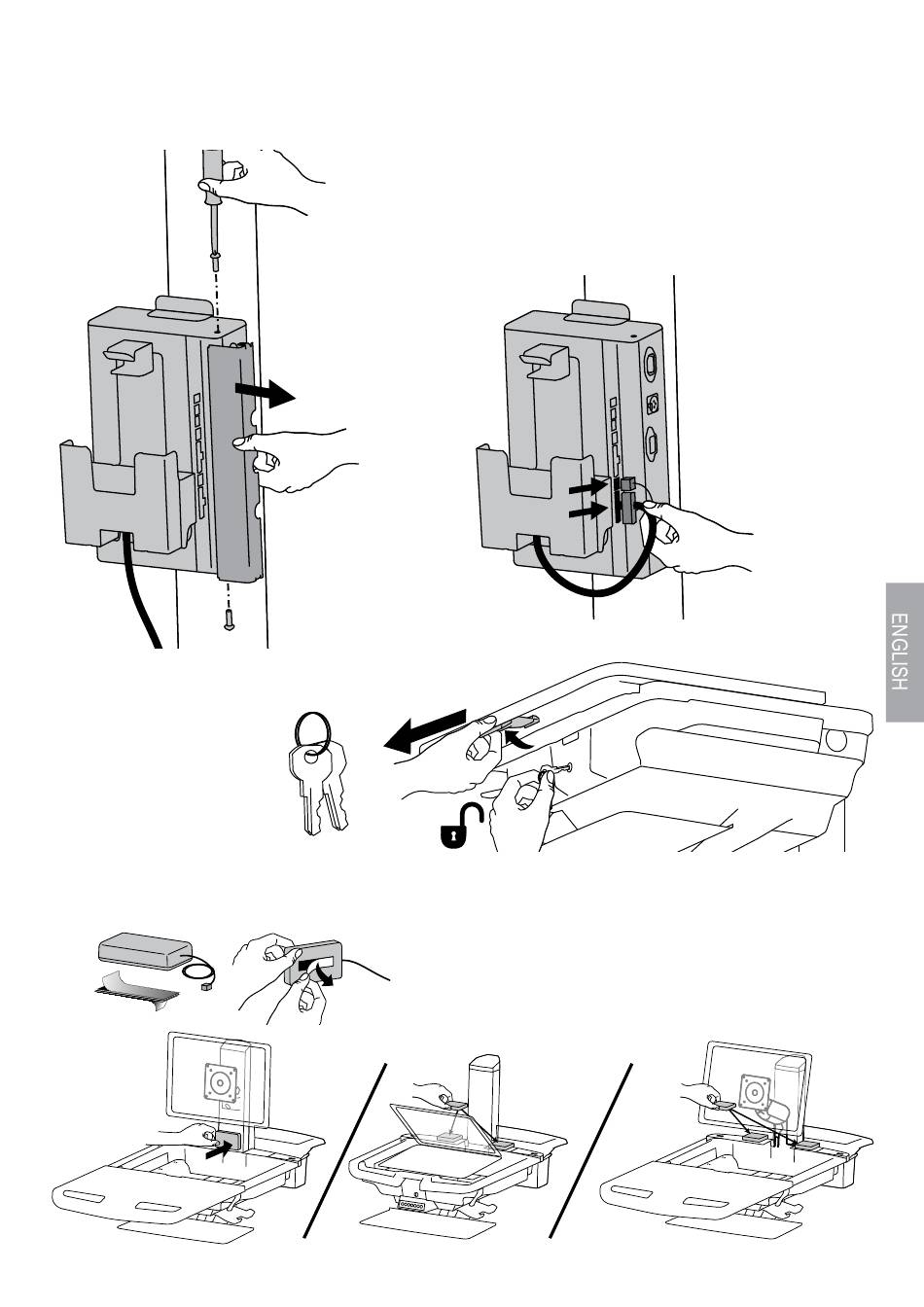 ENGLISH