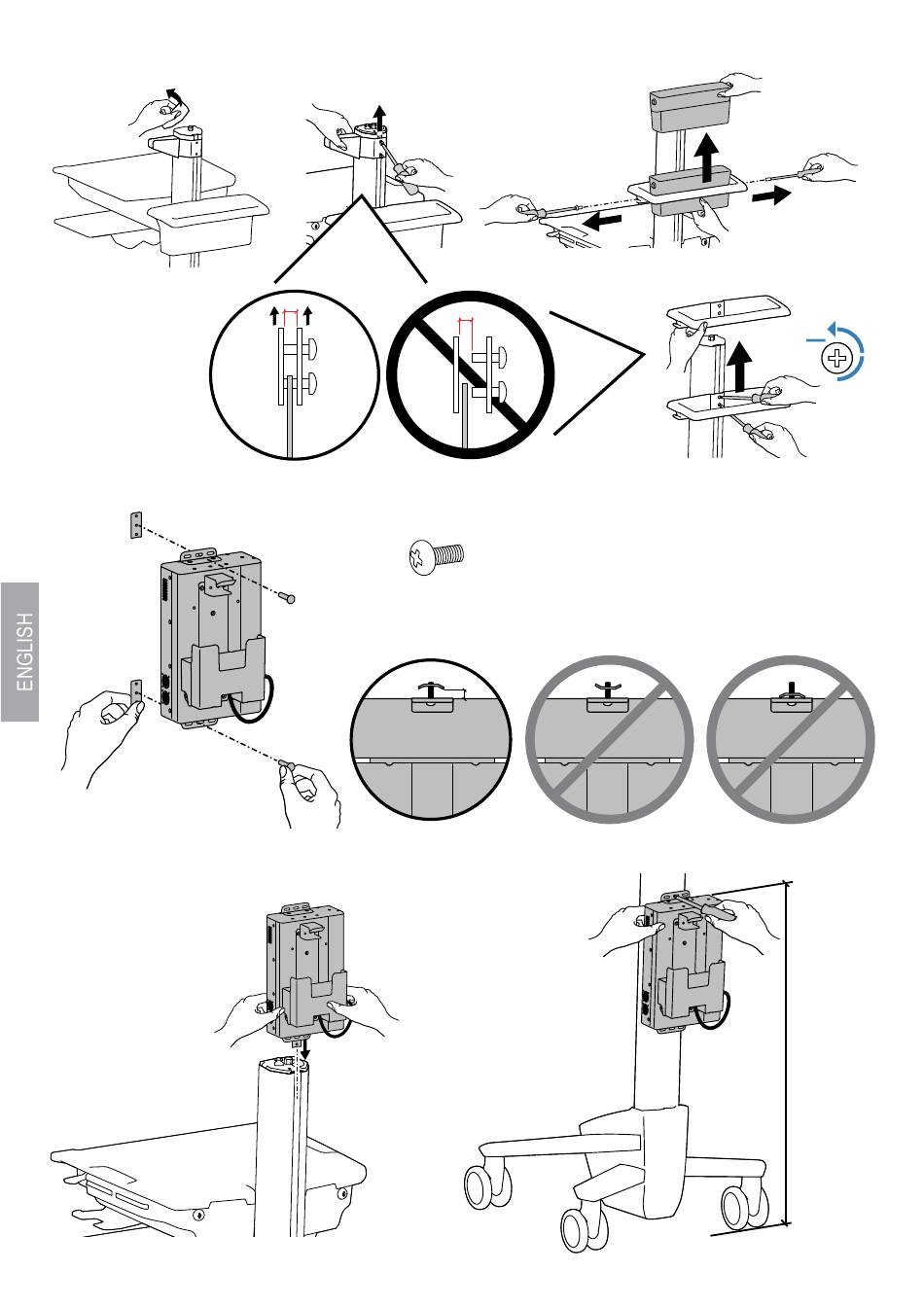 ENGLISH