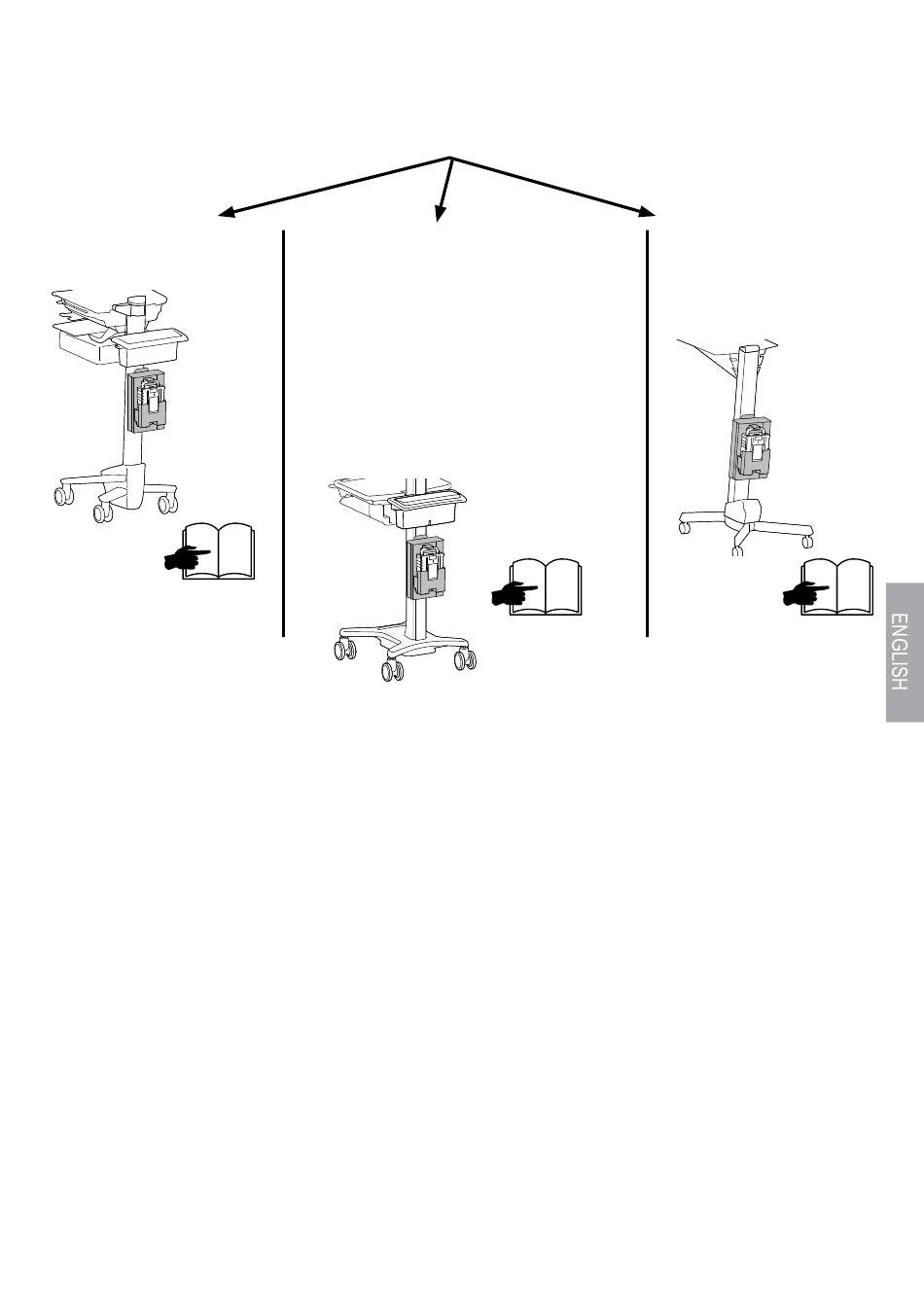 ENGLISH