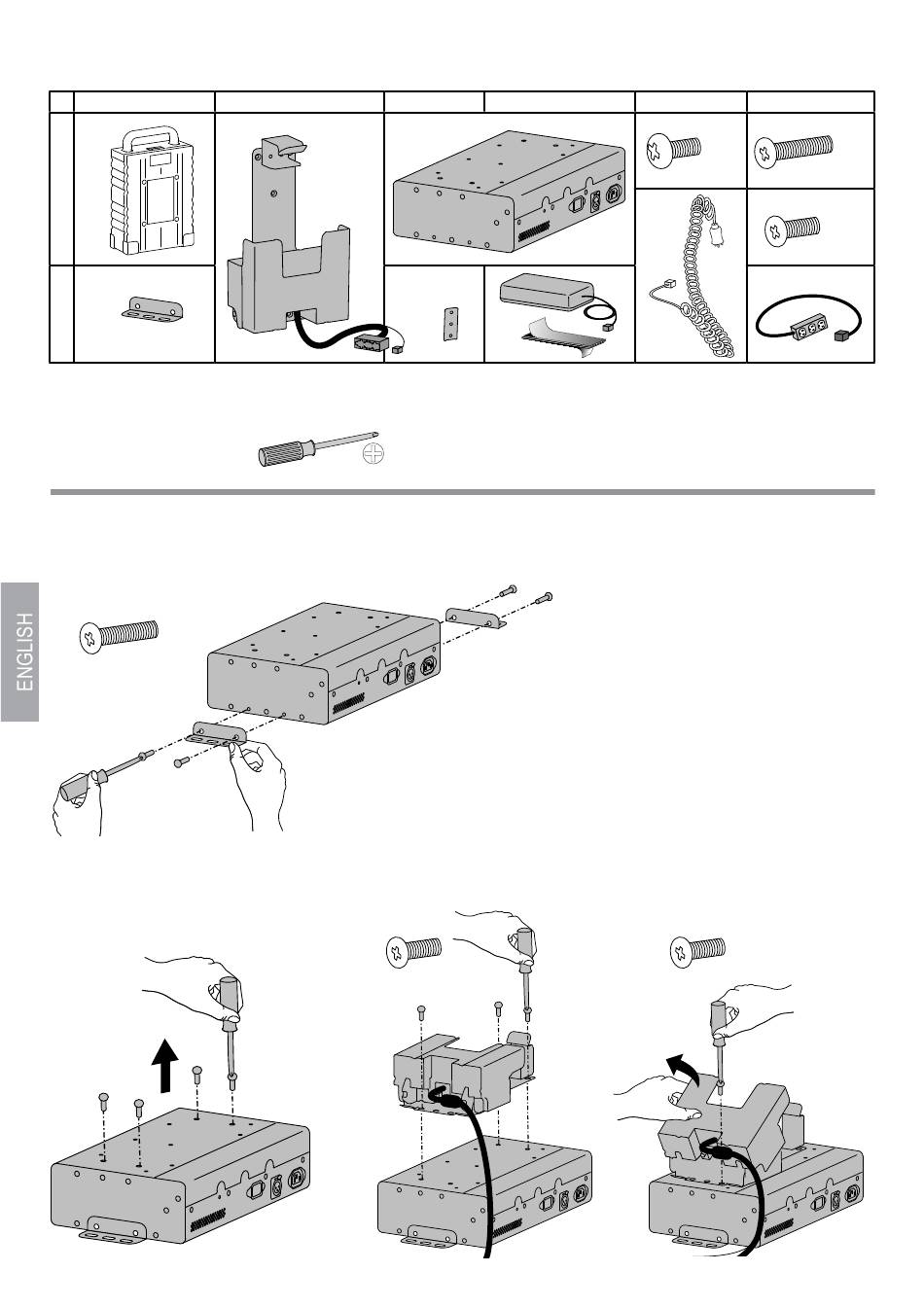 ENGLISH