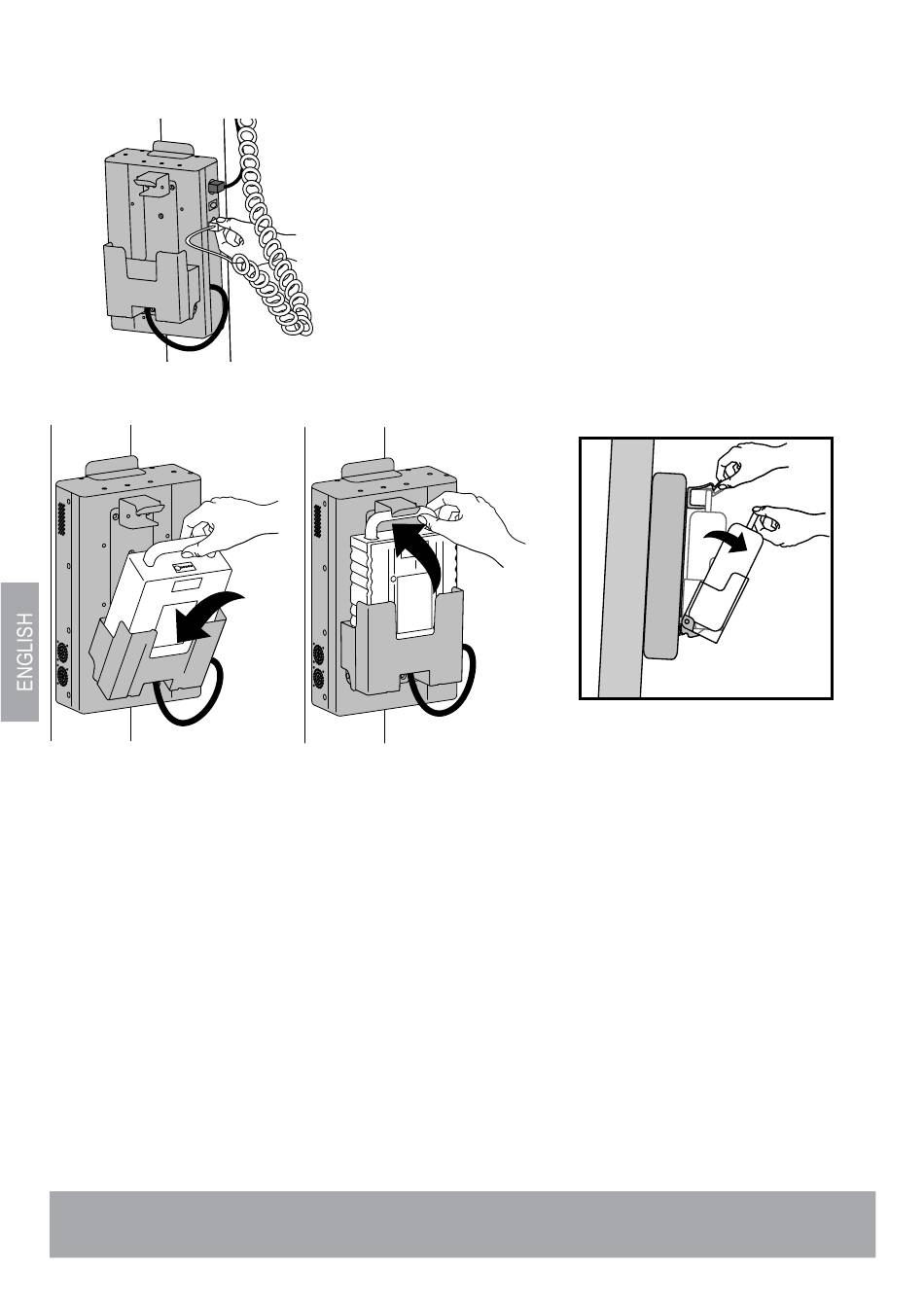 ENGLISH