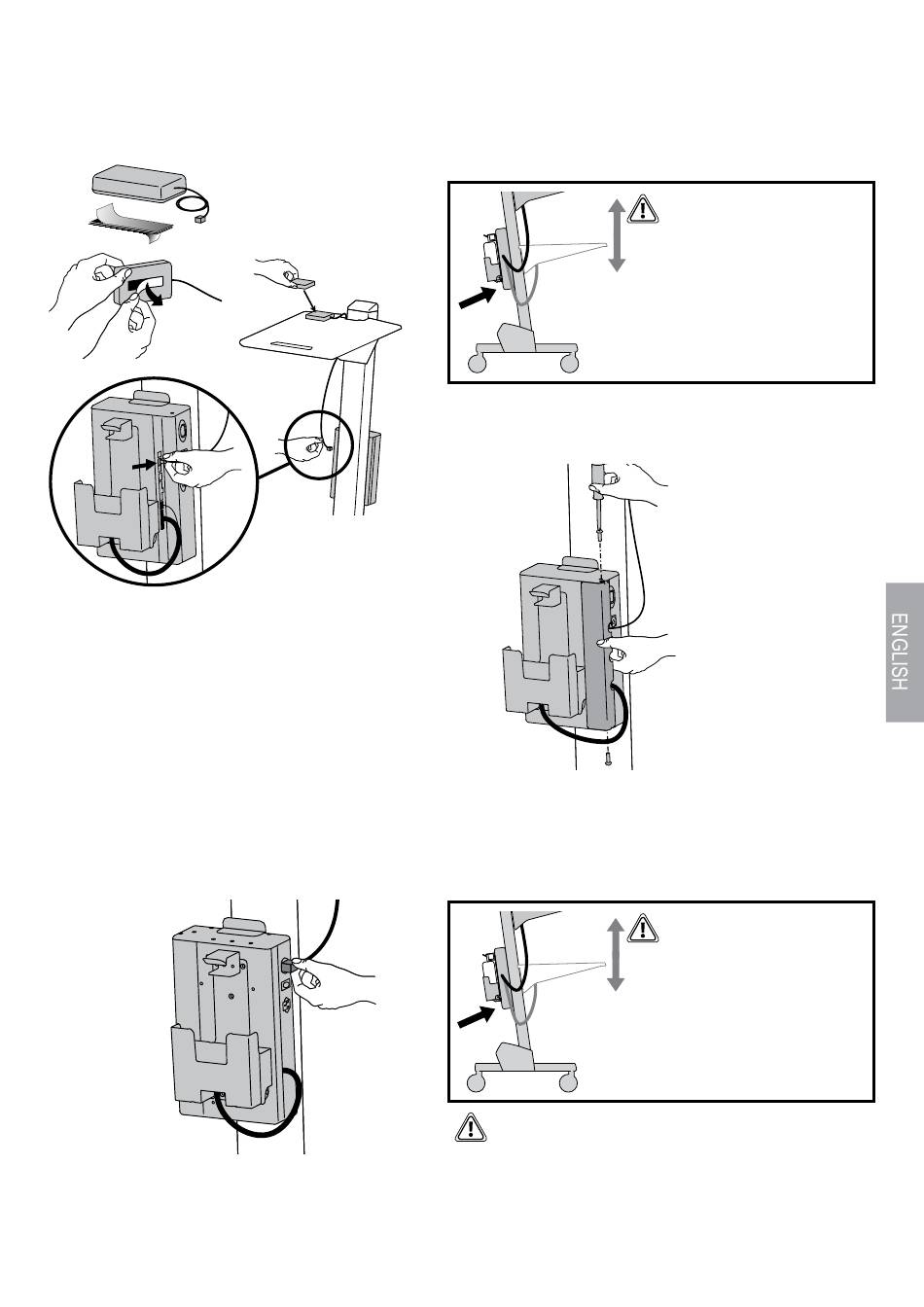 ENGLISH