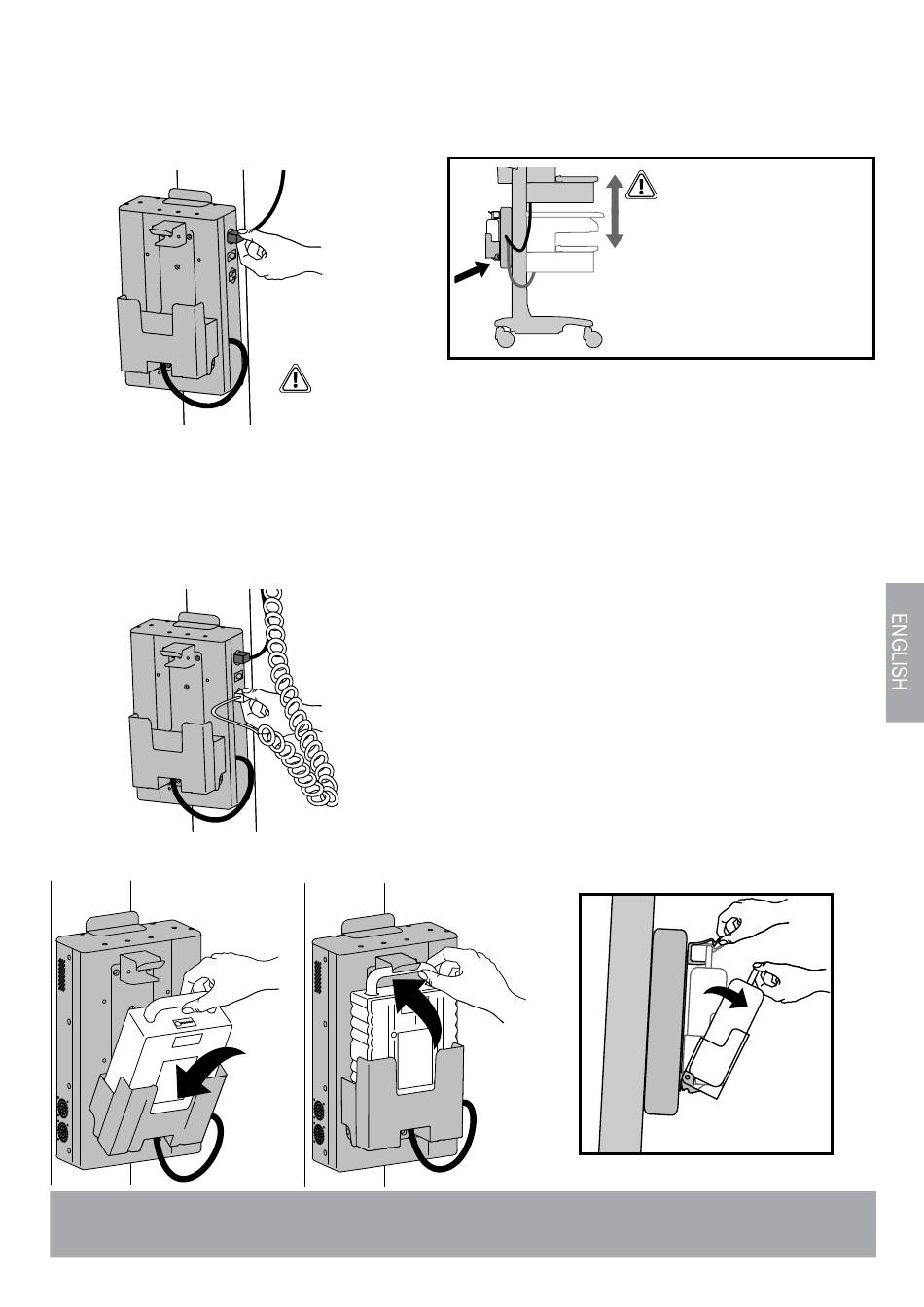 ENGLISH