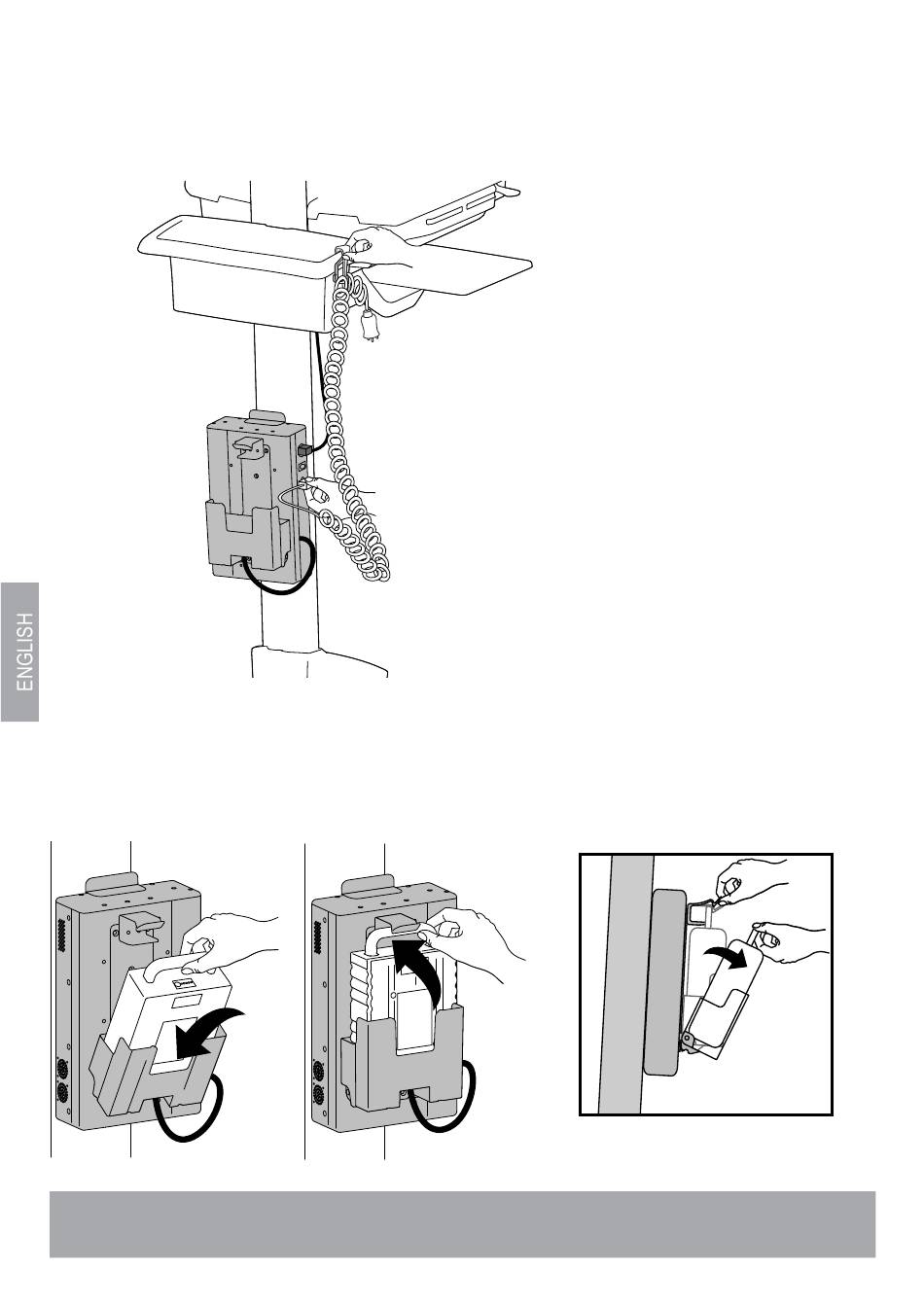 ENGLISH