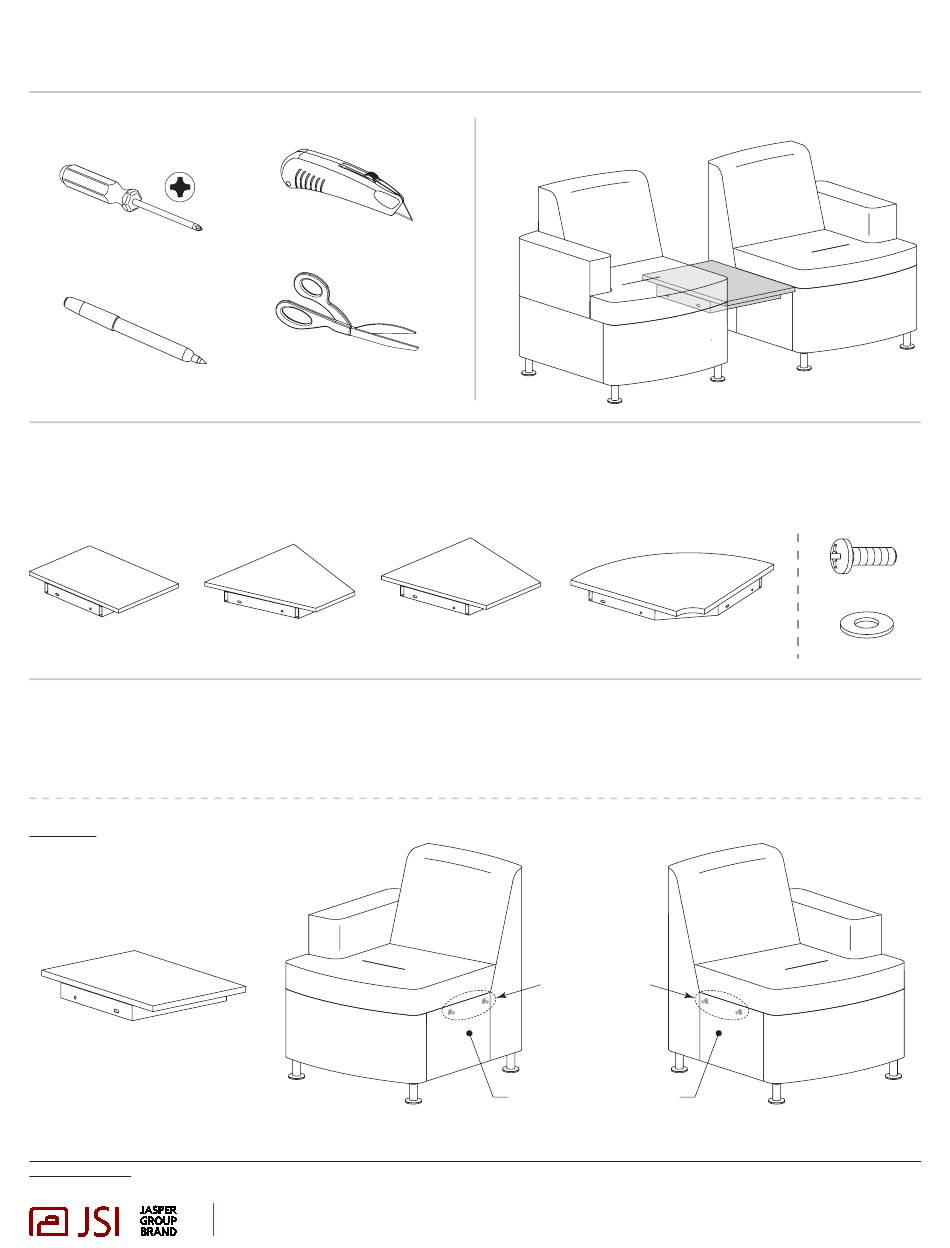 JSI

JASPER
GROUP
BRAND