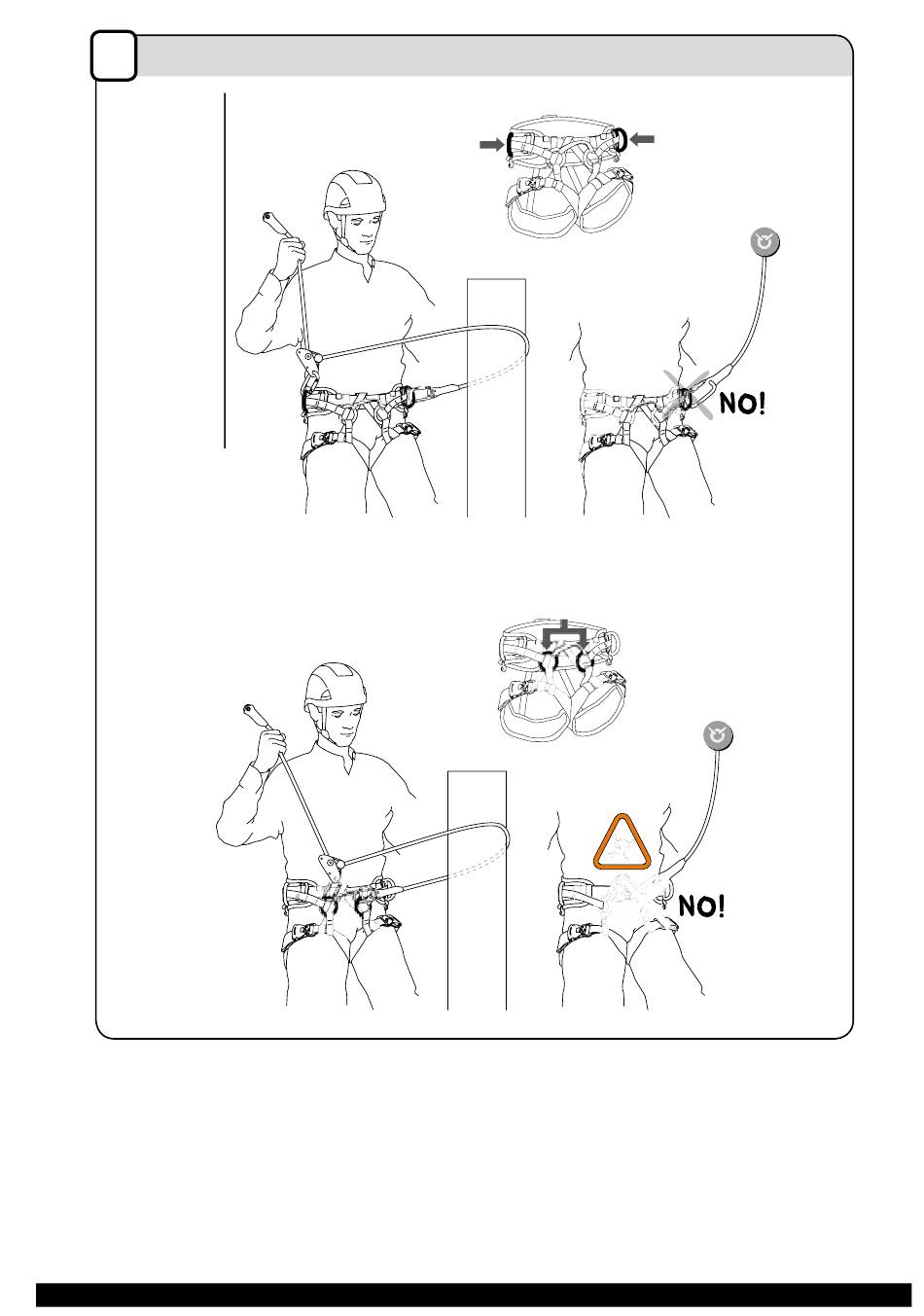 NO!

NO!