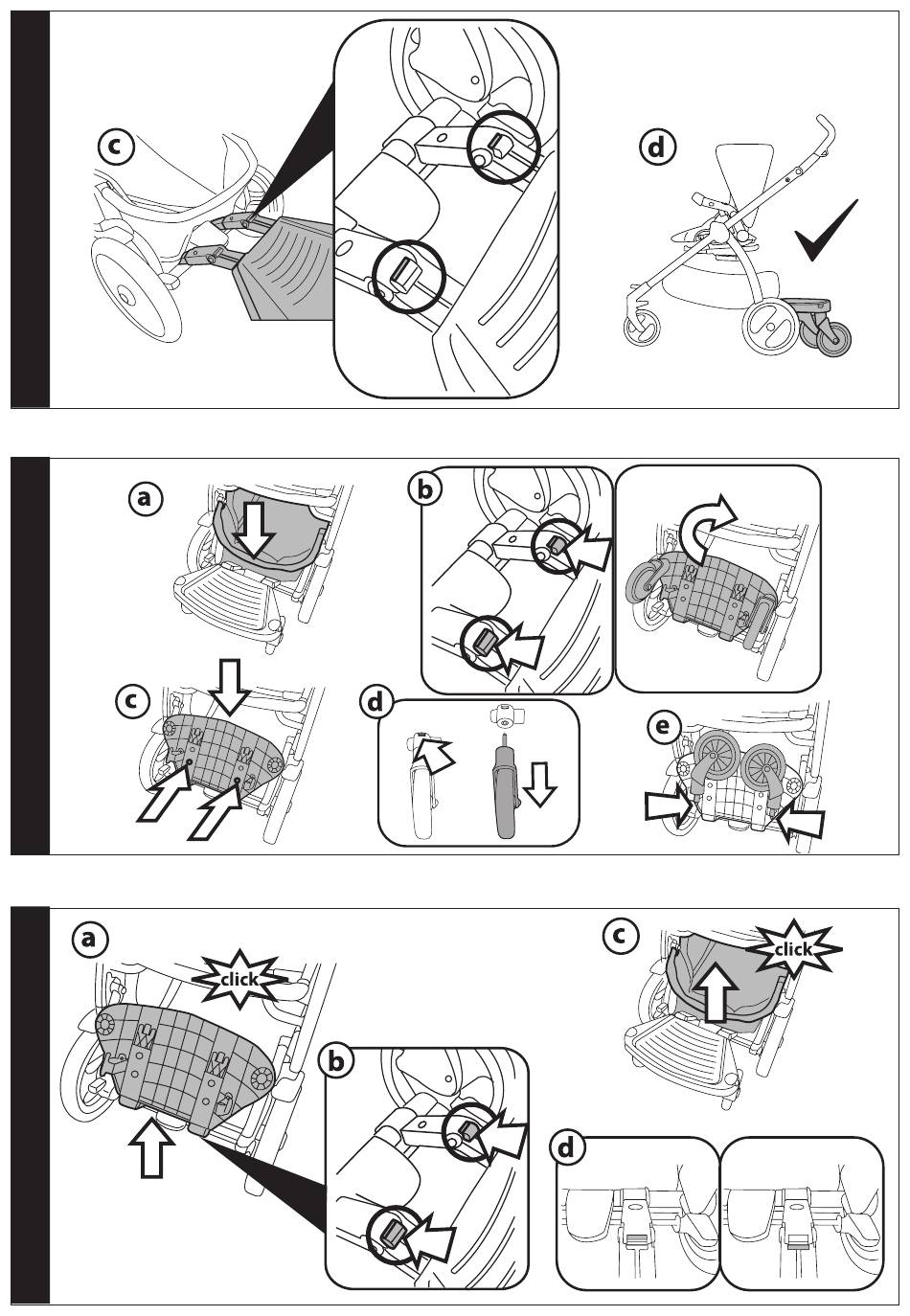 c
d
a
b
c
d
e
a
click
b
c
click
d