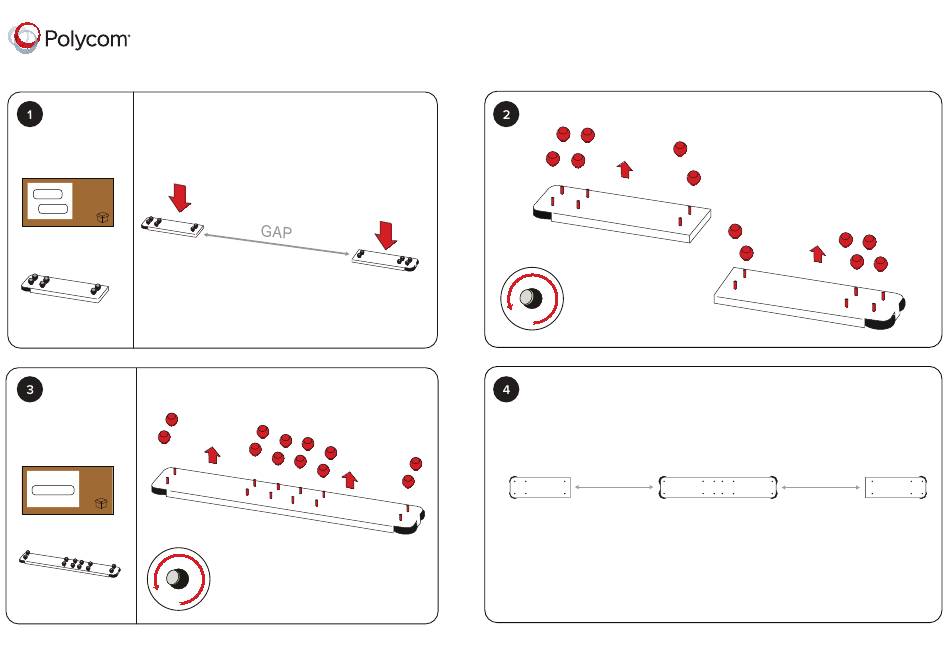 Polycom

1

GAP

2

3

4