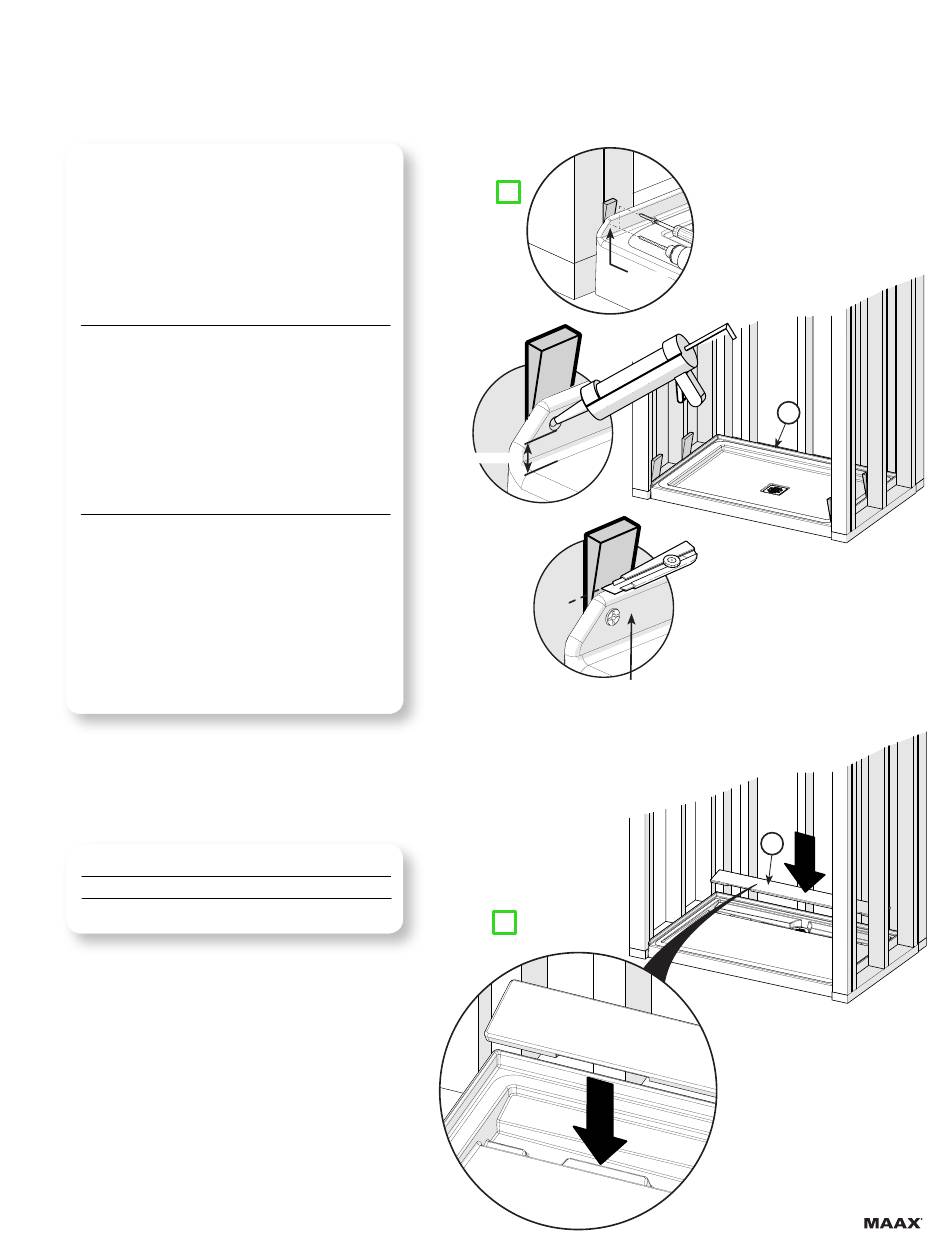 MAAX