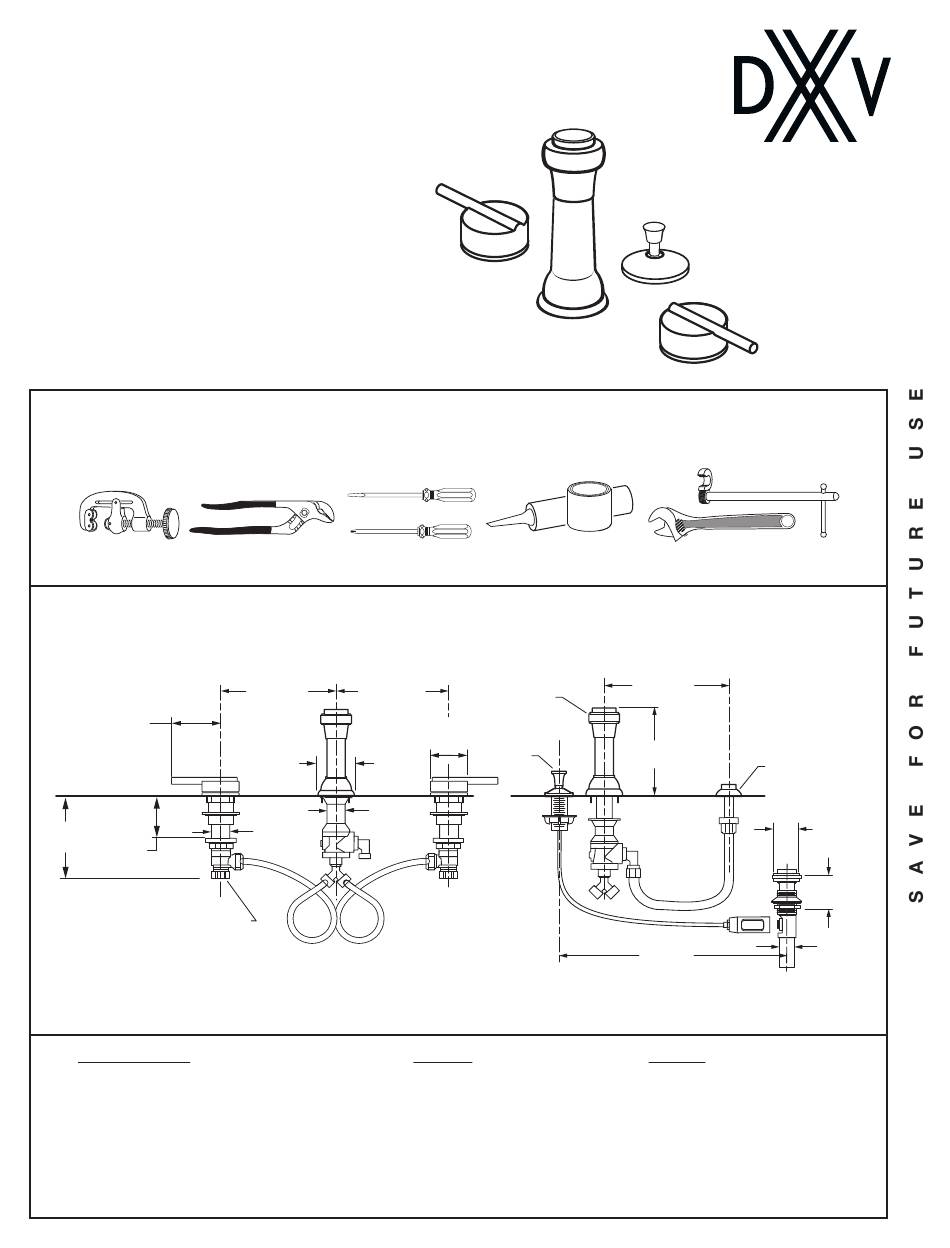 DXV

SAVE FOR FUTURE USE