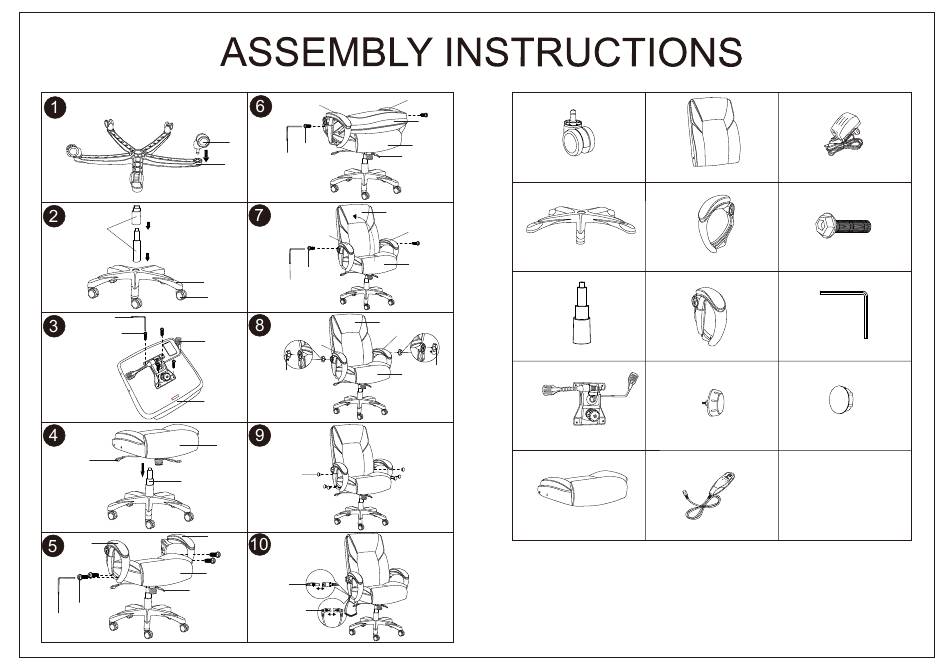 ASSEMBLY INSTRUCTIONS

1

2

3

4

5

6

7

8

9

10