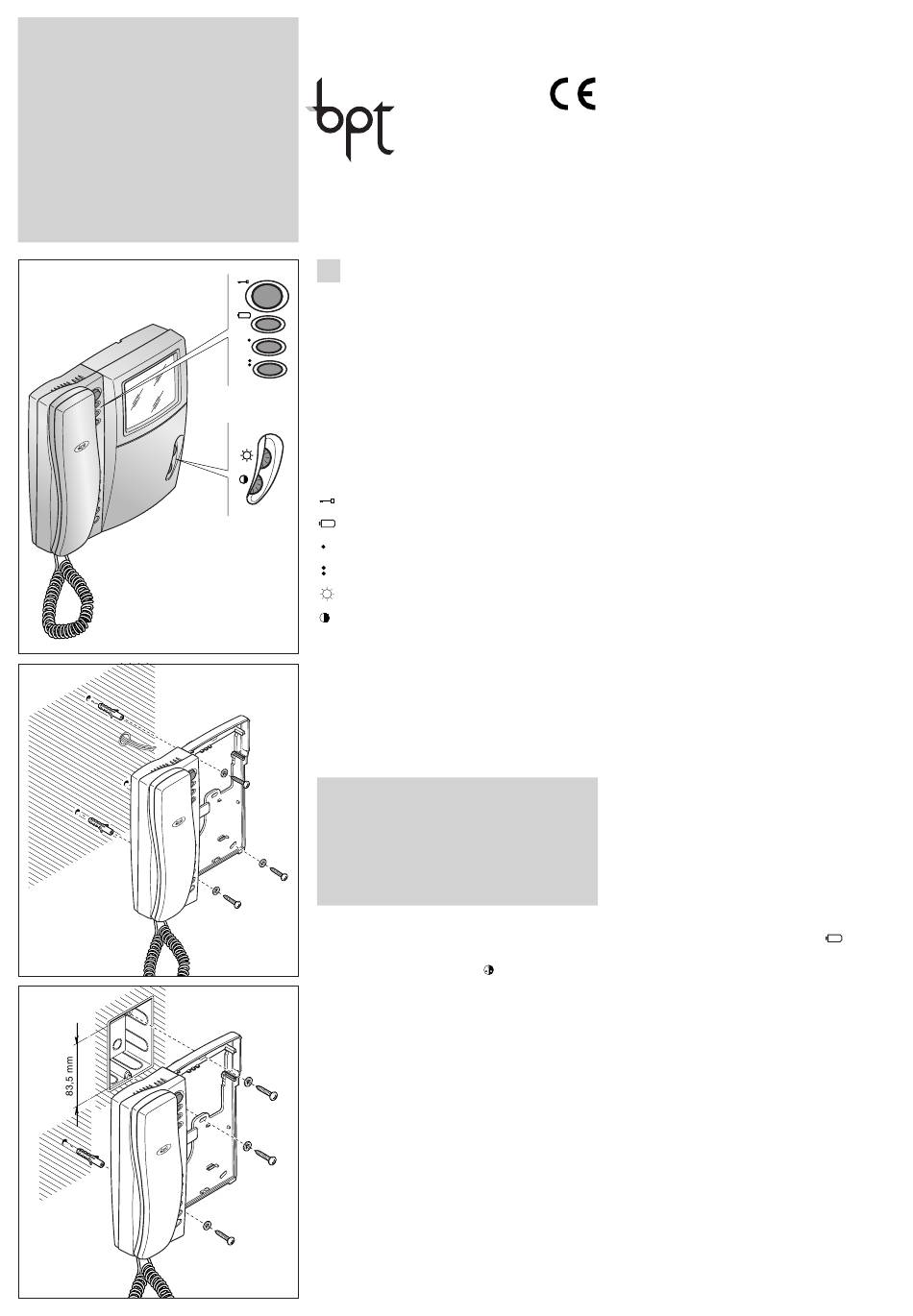 bpt

CE

83,5 mm