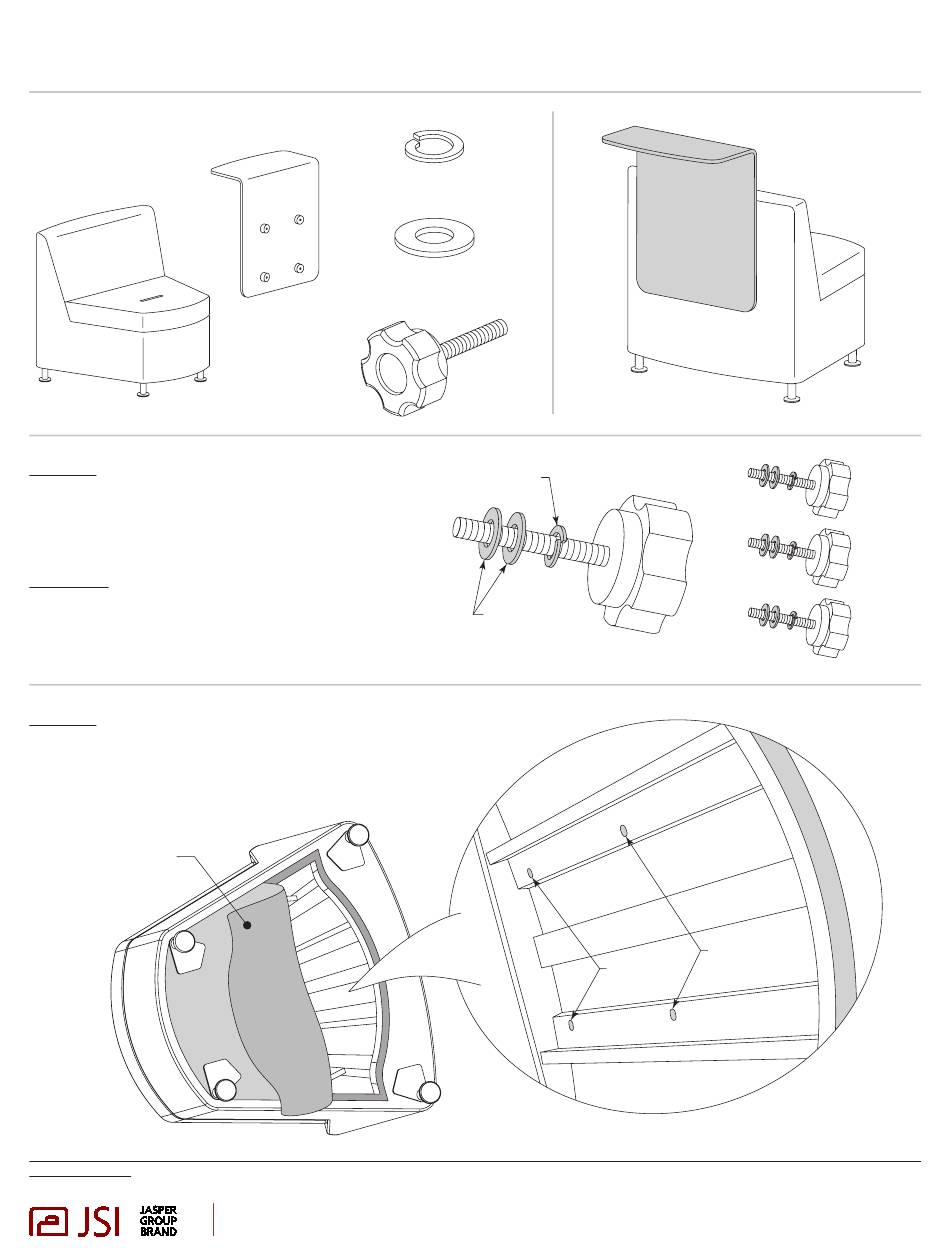 JSI

JASPER
GROUP
BRAND