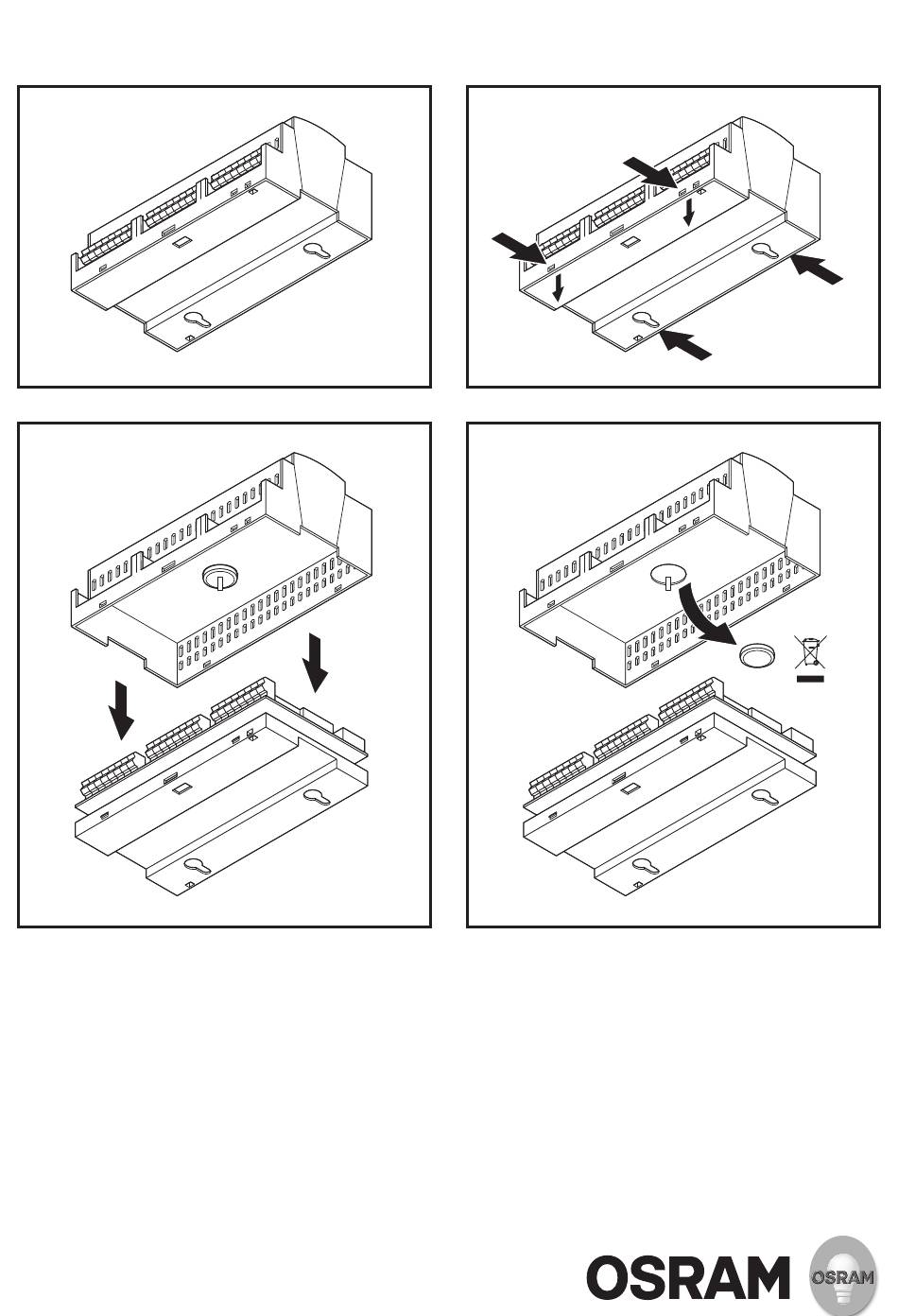 OSRAM OSRAM