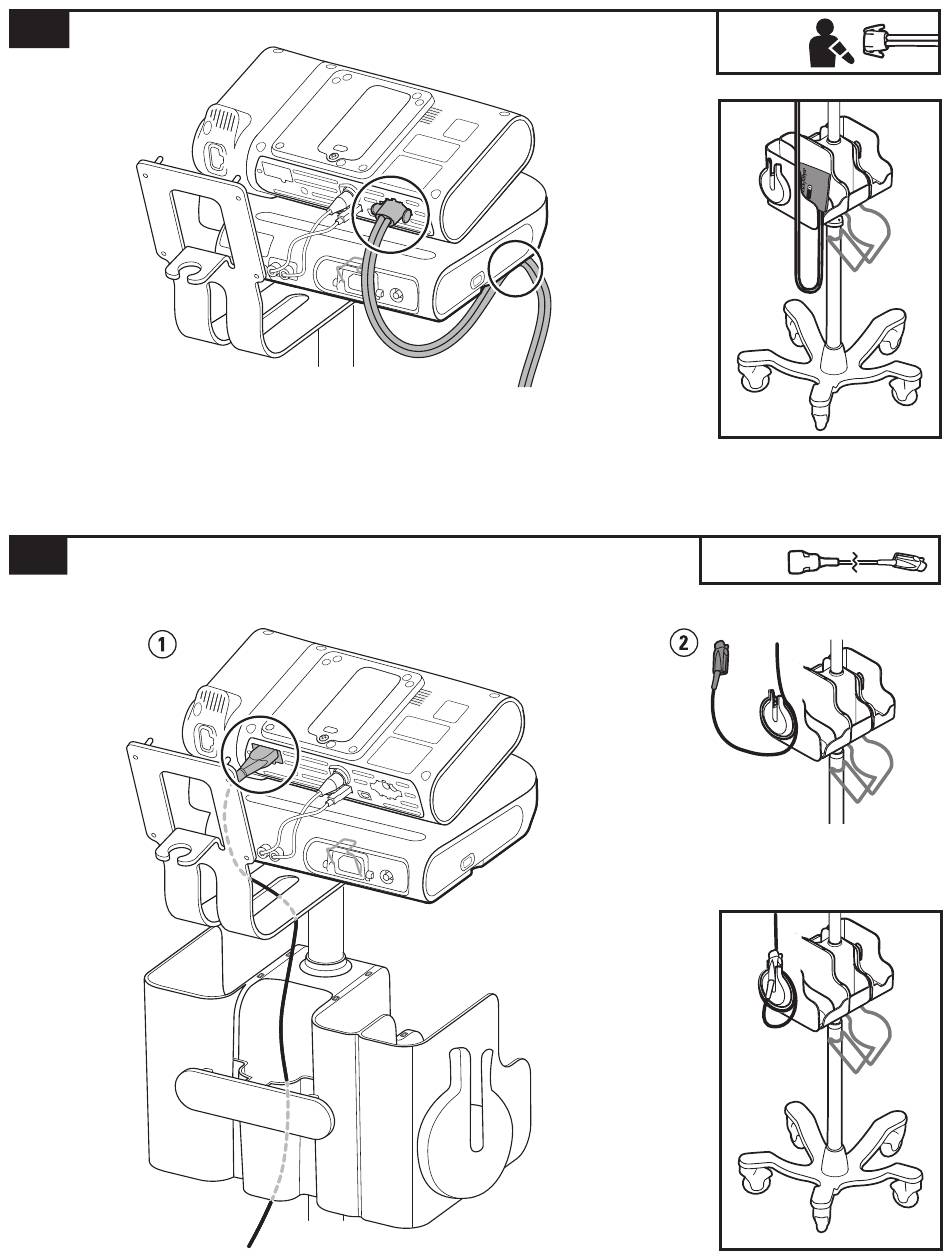 ①

②