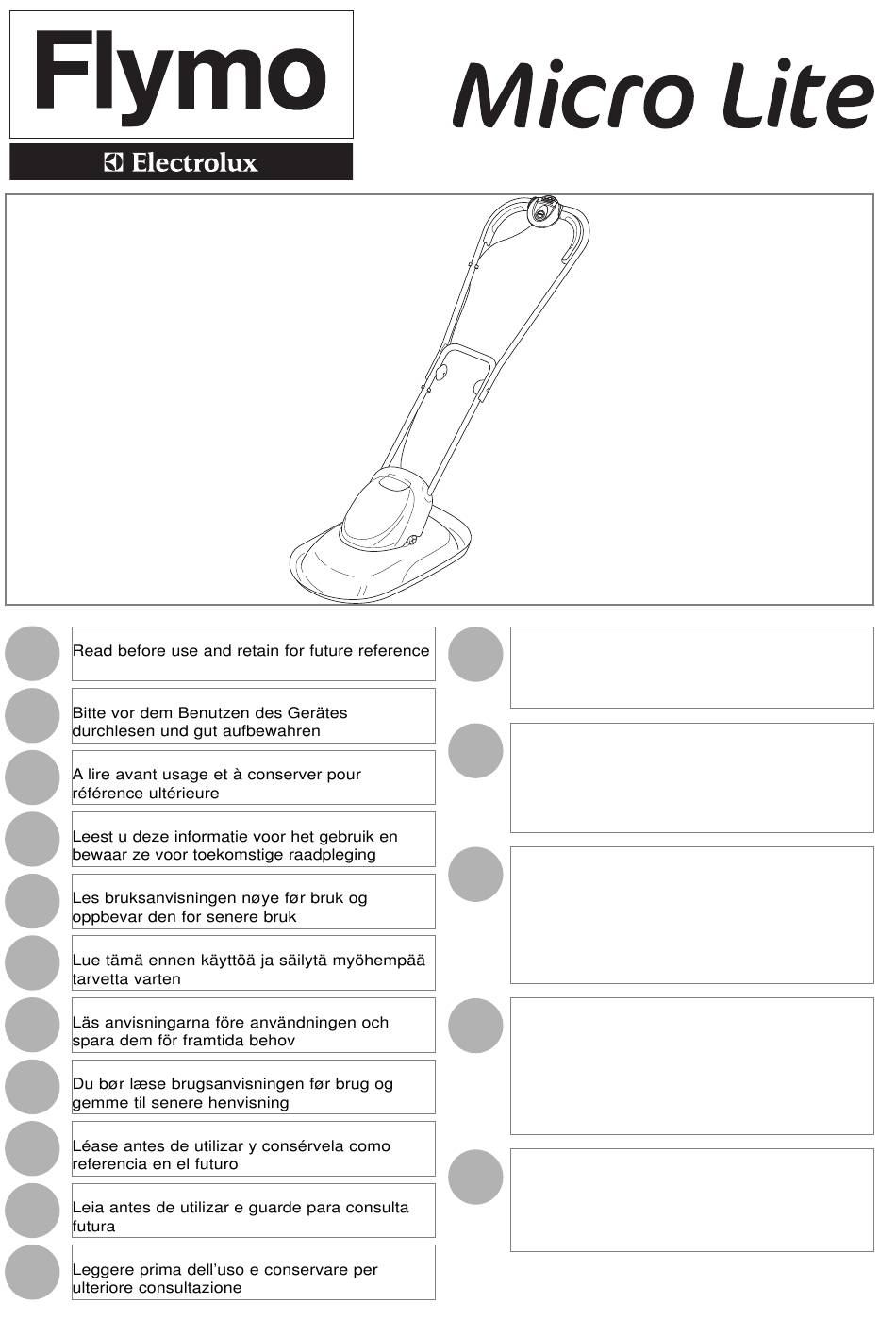 Flymo

Electrolux

Micro Lite

Read before use and retain for future reference

Bitte vor dem Benutzen des Gerätes durchlesen und gut aufbewahren

A lire avant usage et à conserver pour référence ultérieure

Leest u deze informatie voor het gebruik en bewaar ze voor toekomstige raadpleging

Les bruksanvisningen nøye før bruk og oppbevar den for senere bruk

Lue tämä ennen käyttöä ja säilytä myöhempää tarvetta varten

Läs anvisningarna före användningen och spara dem för framtida behov

Du bør læse brugsanvisningen før brug og gemme til senere henvisning

Léase antes de utilizar y consérvela como referencia en el futuro

Leia antes de utilizar e guarde para consulta futura

Leggere prima dell'uso e conservare per ulteriore consultazione