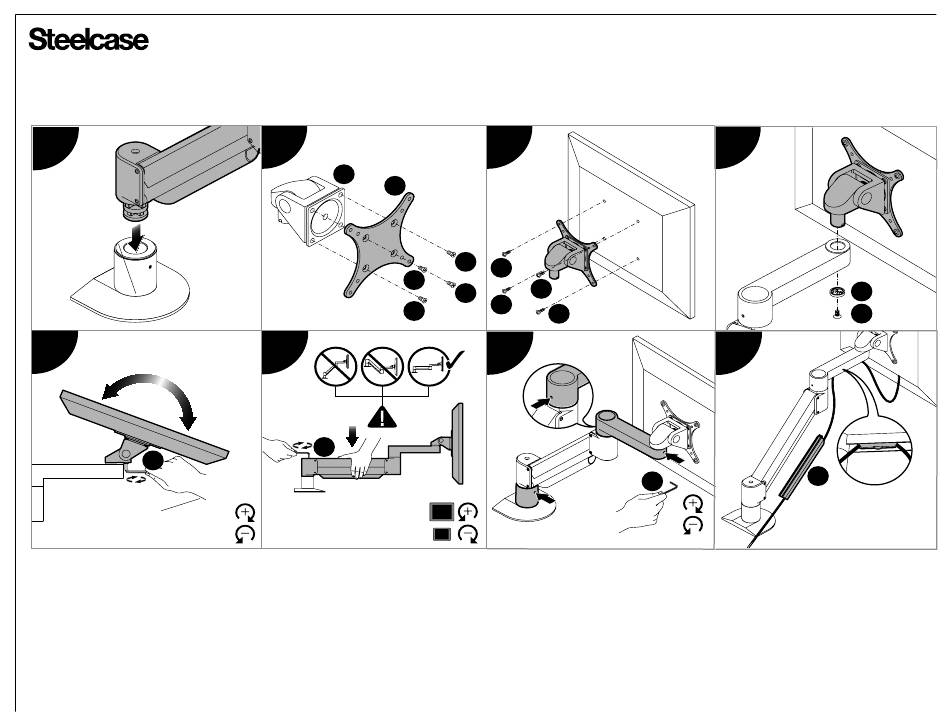 Steelcase