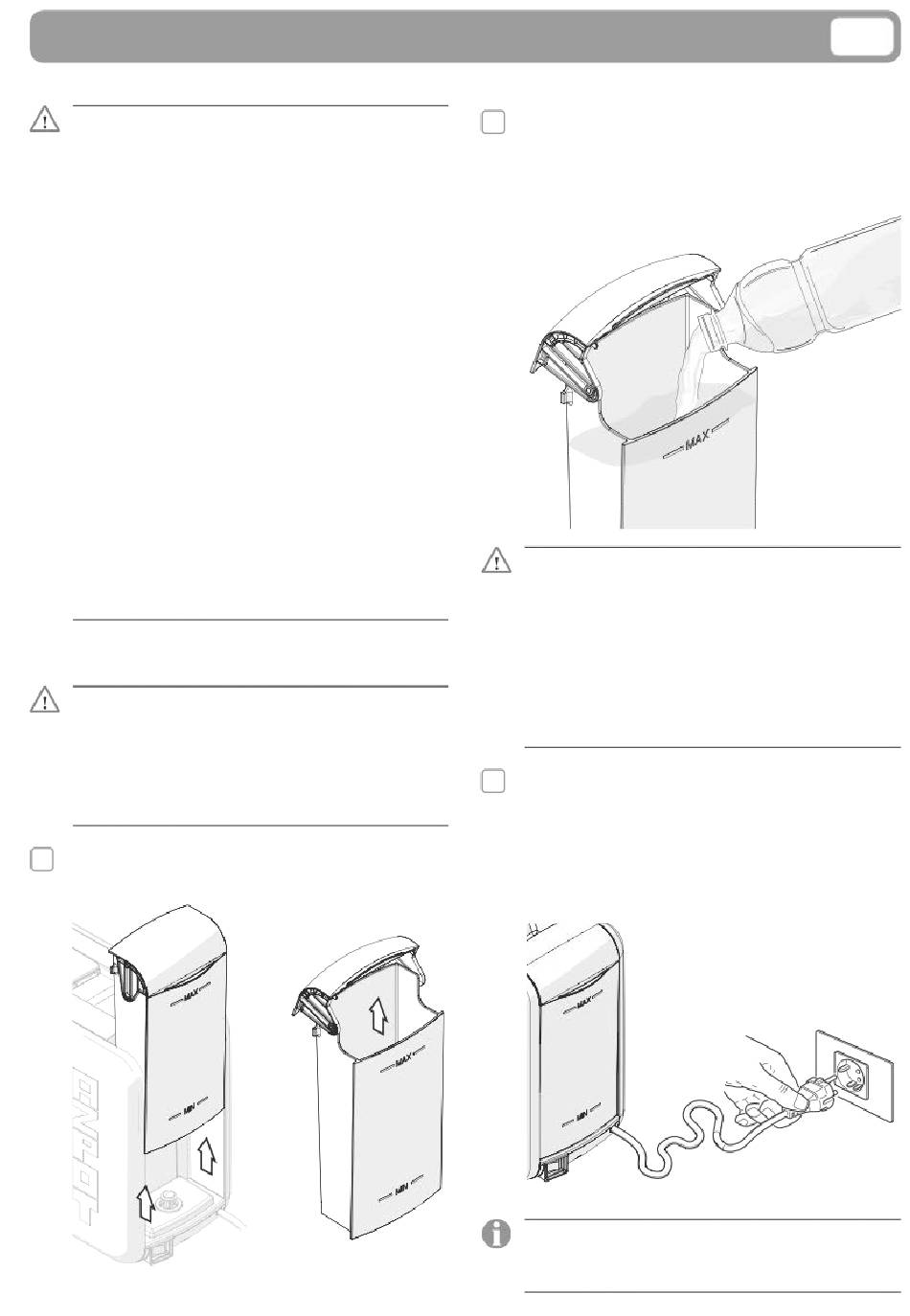 MAX

MAX

MIN

MAX

MIN

MAX

MIN