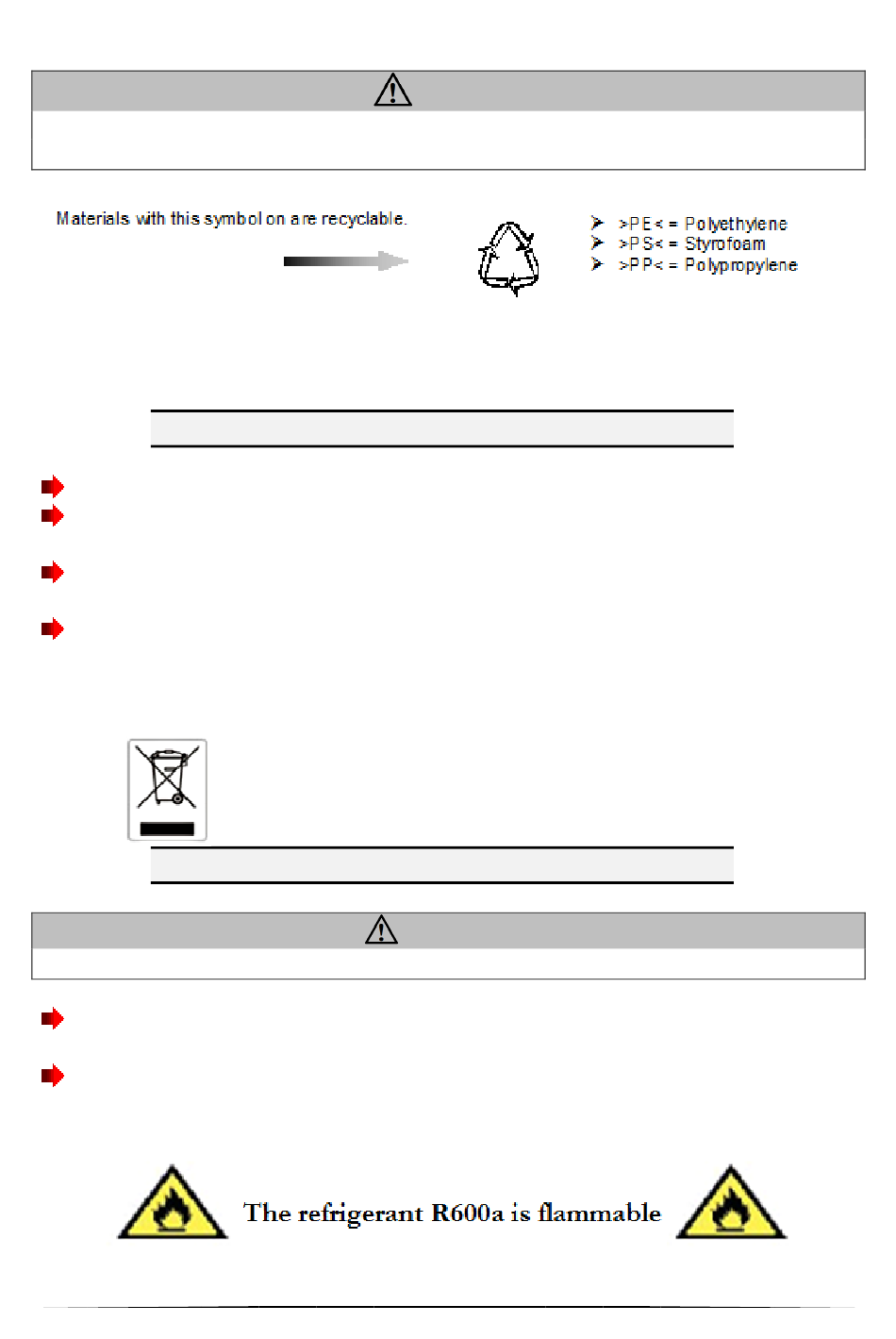 Materials with this symbol on are recyclable.

>PE< = Polyethylene
>PS< = Styrofoam
>PP< = Polypropylene

The refrigerant R600a is flammable