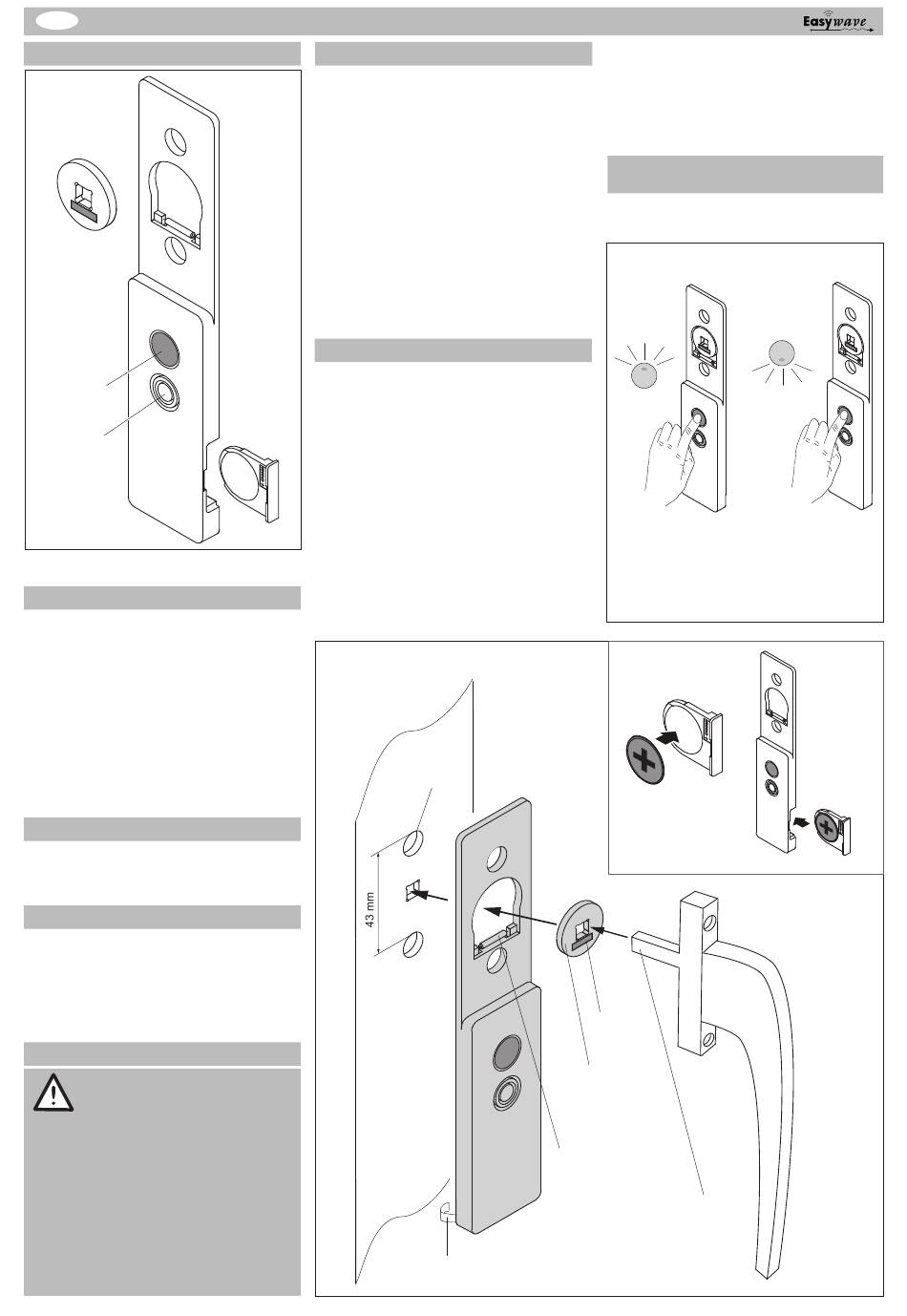 Easywave

43 mm