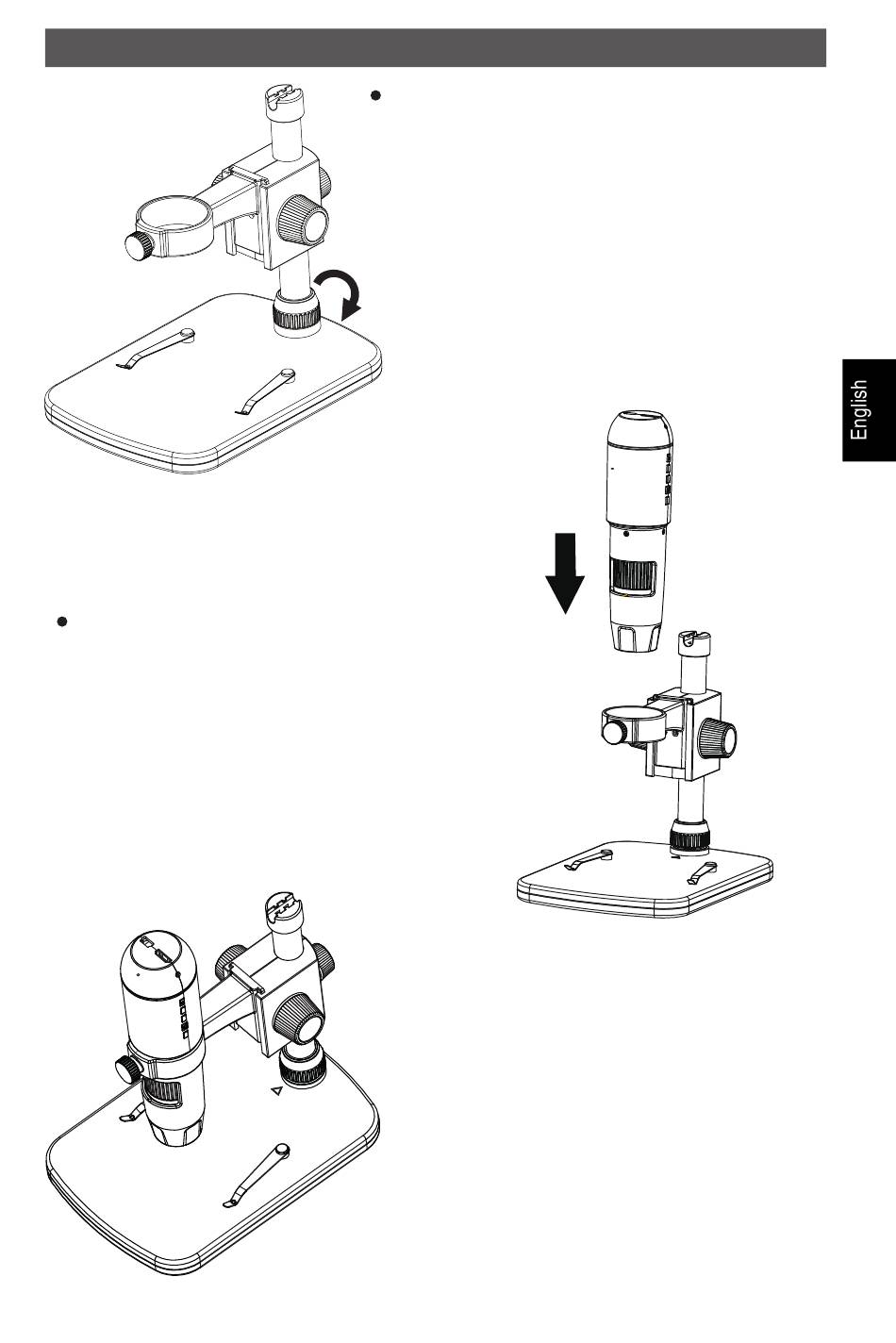 English