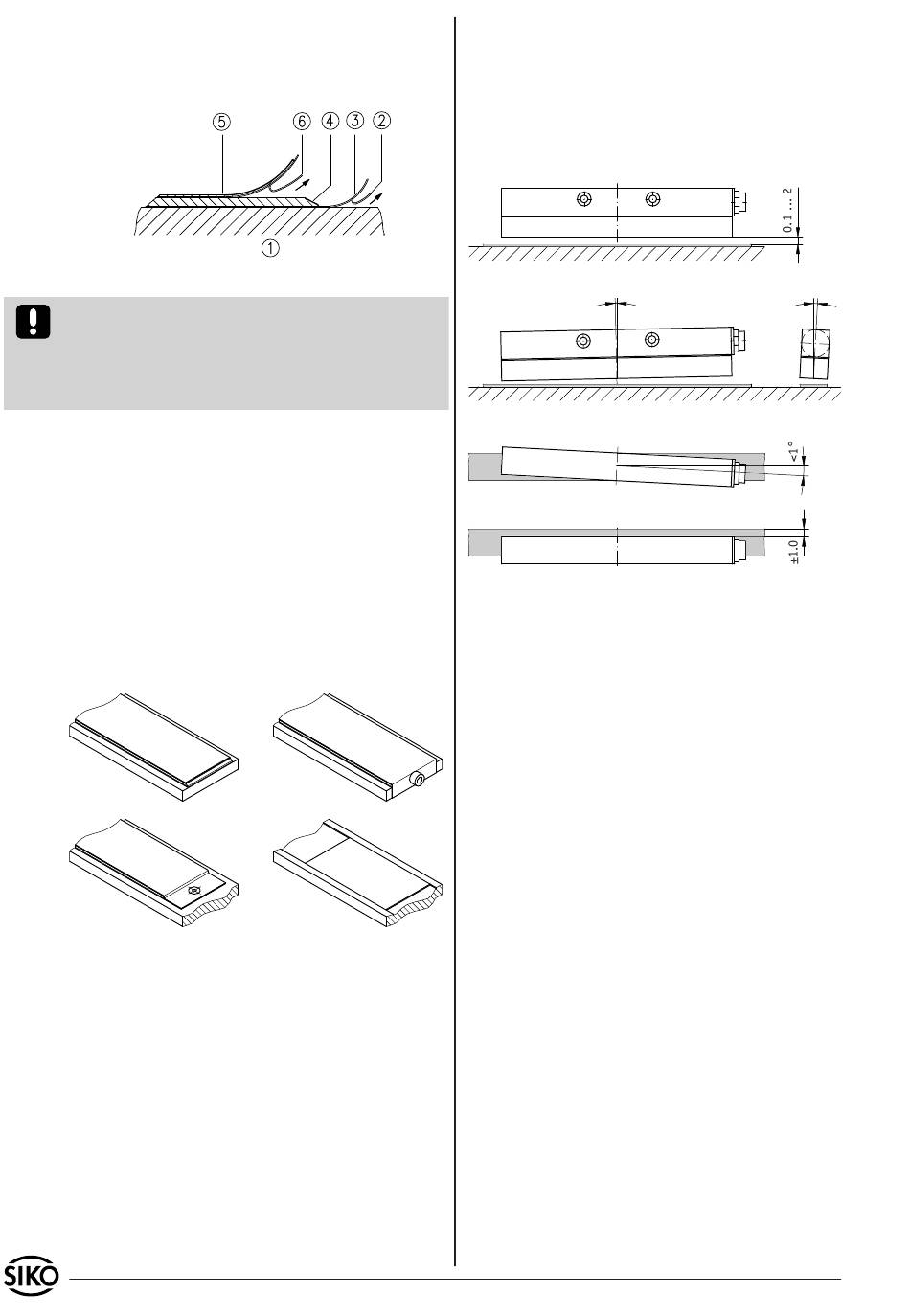 ⑤ ⑥ ④ ③ ②

①

0.1 ... 2

<1°

±1.0

SIKO