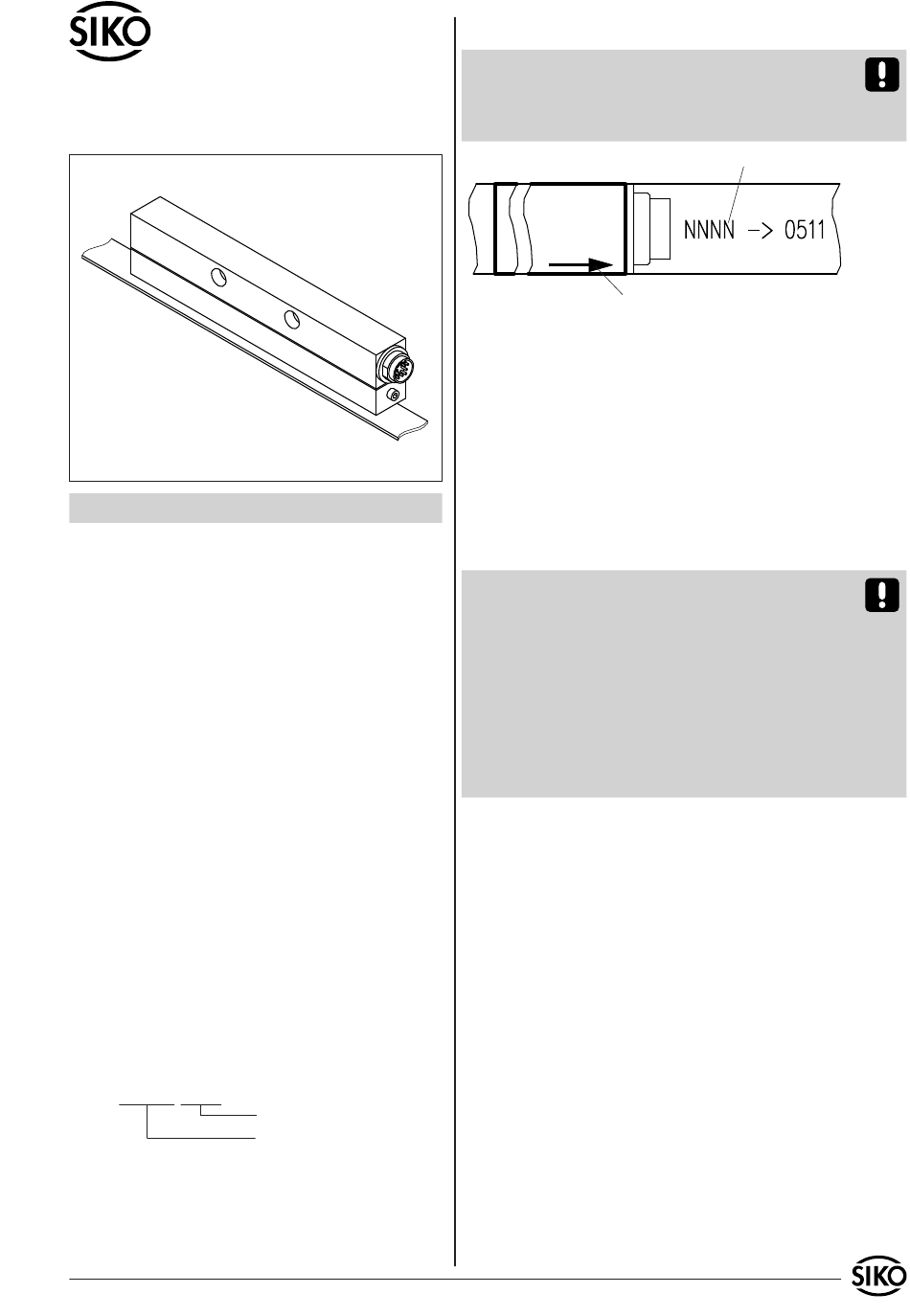 SIKO

NNNN -> 0511

SIKO