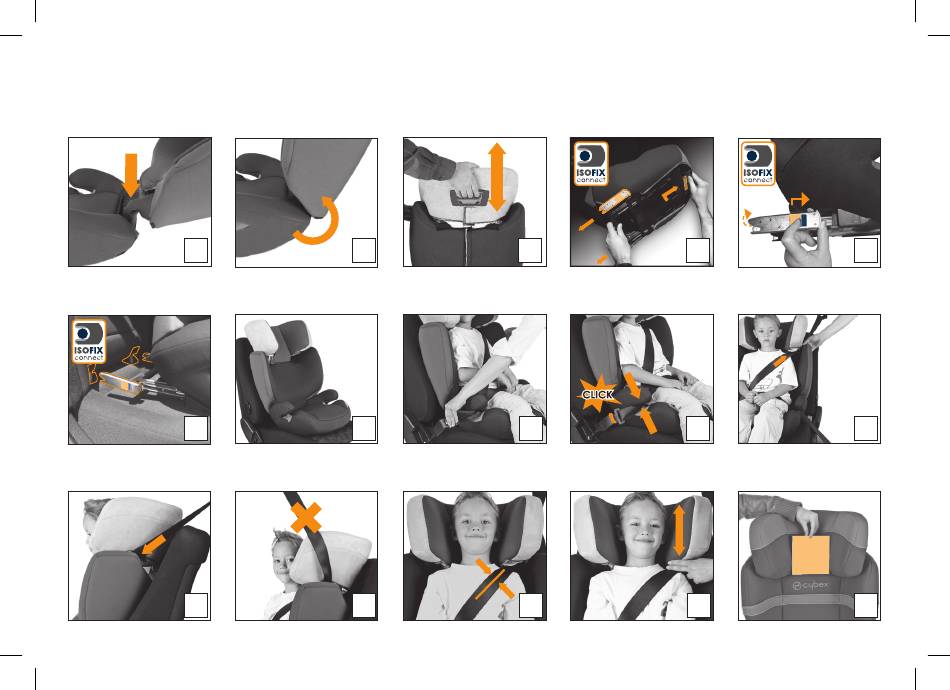 ISOFIX connect

ISOFIX connect

ISOFIX connect

CLICK

cybex